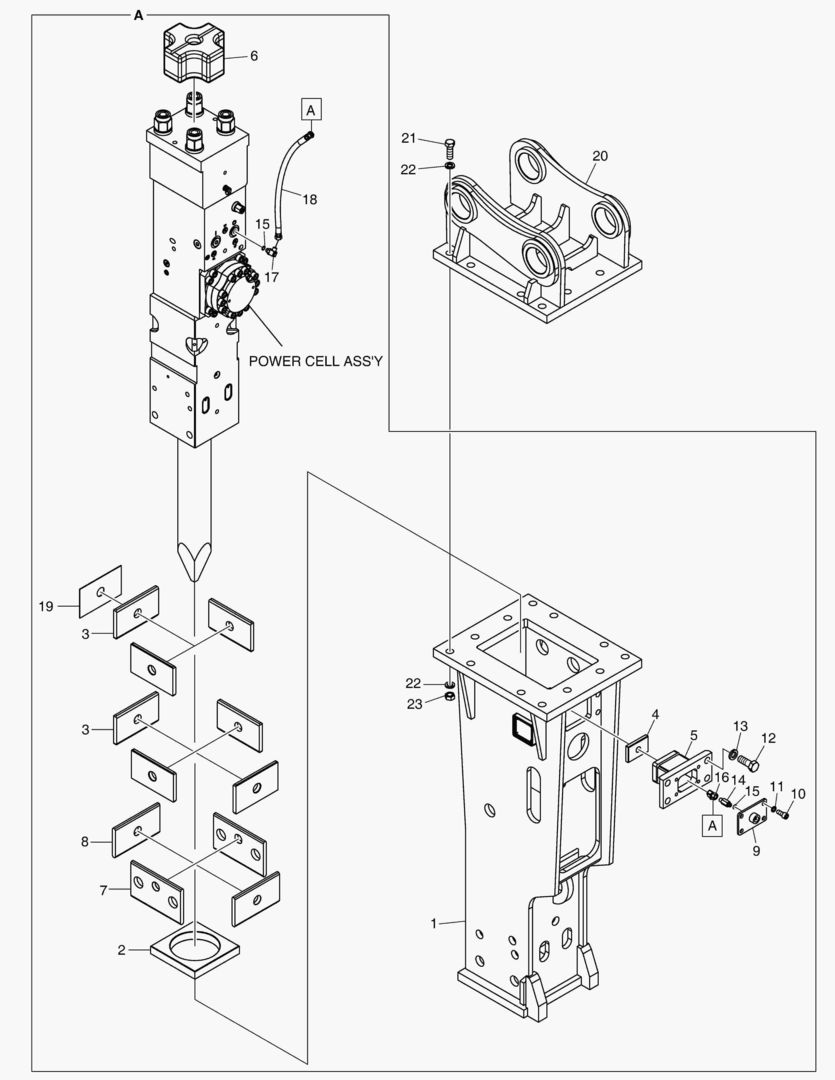 A
6
A
18
15
17
POWER CELL ASS'Y
21
22
20
19
3
3
8
7
2
22
23
4
5
13
12
16
14
15
11
10
A
9
1