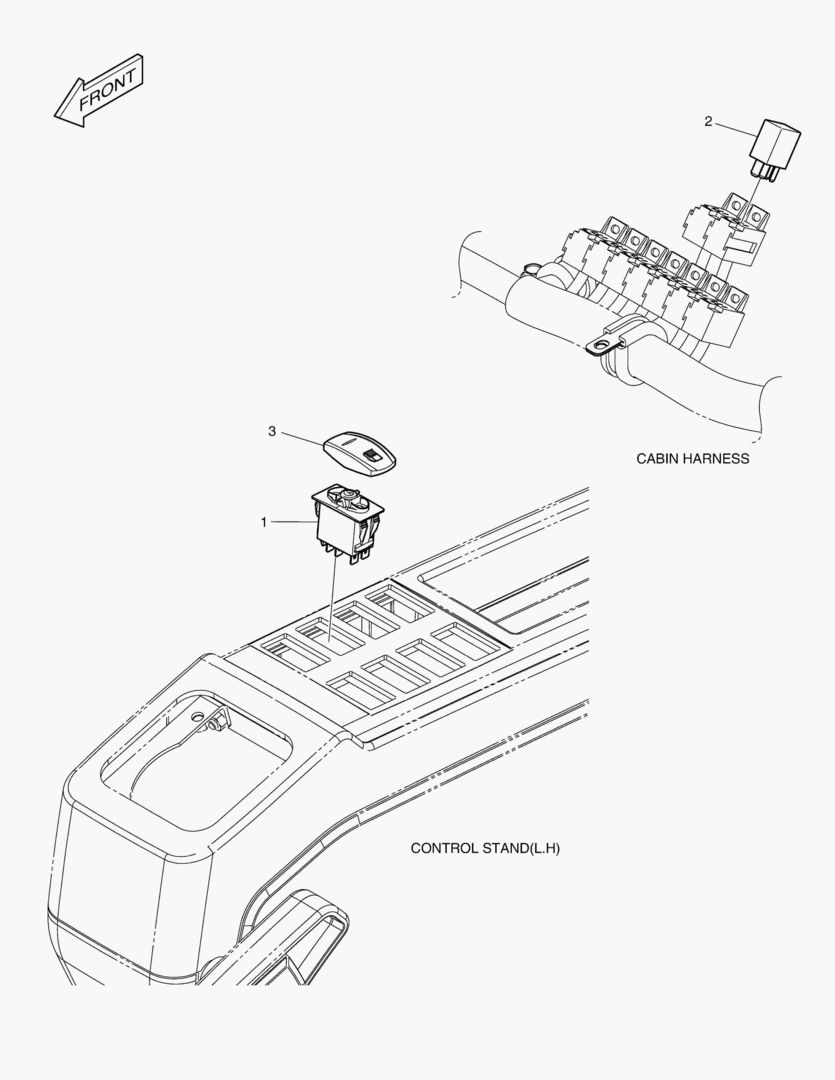 FRONT

2

CABIN HARNESS

3

1

CONTROL STAND(L.H)