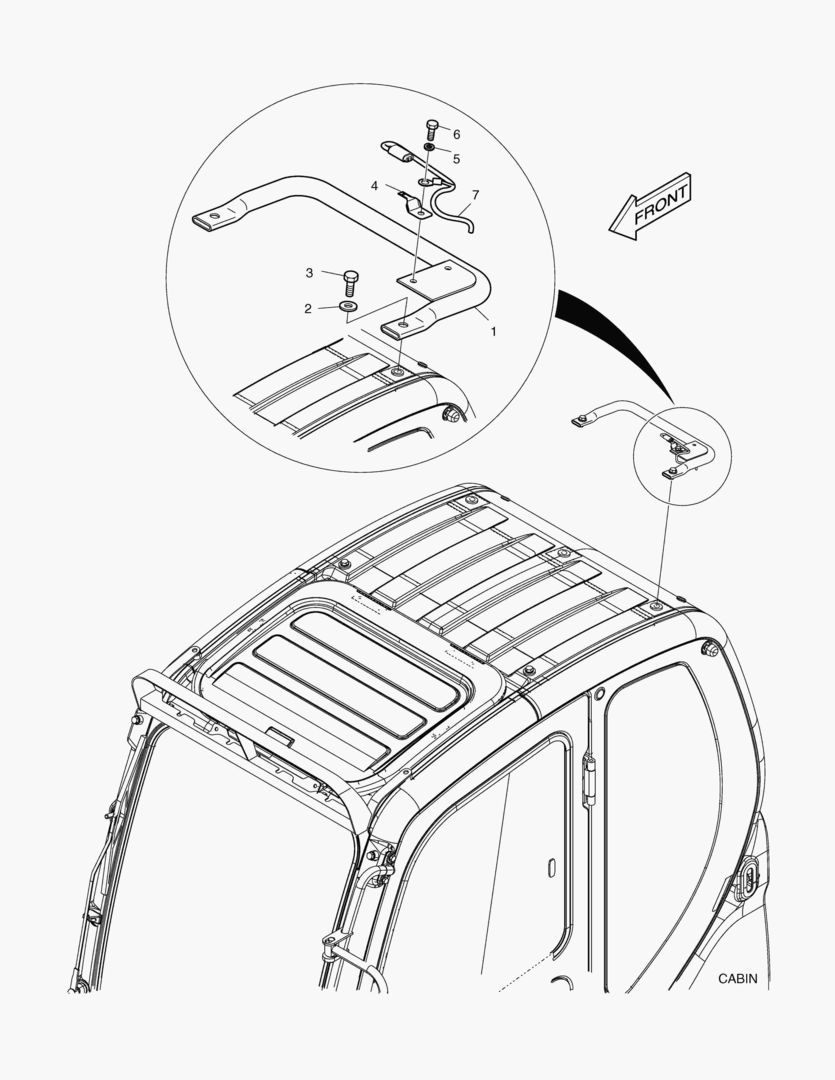 6
5
4
7
FRONT
3
2
1
CABIN