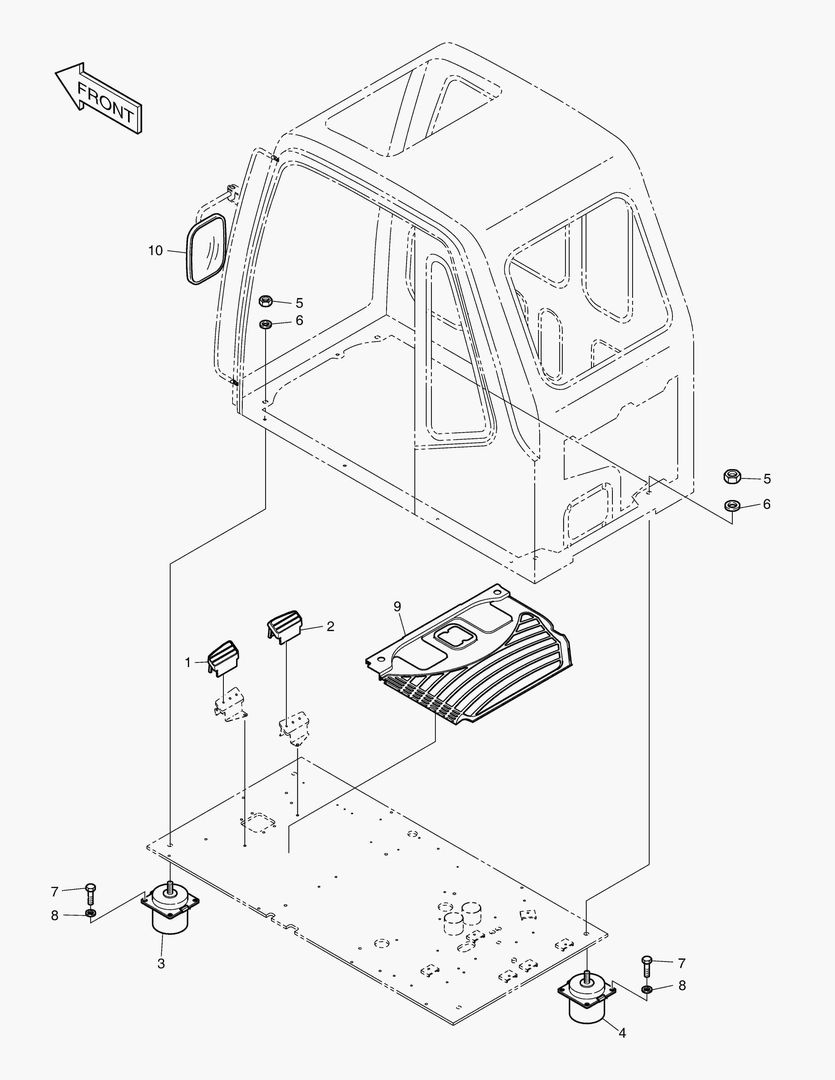 FRONT
10
5
6
5
6
9
2
1
7
8
3
7
8
4