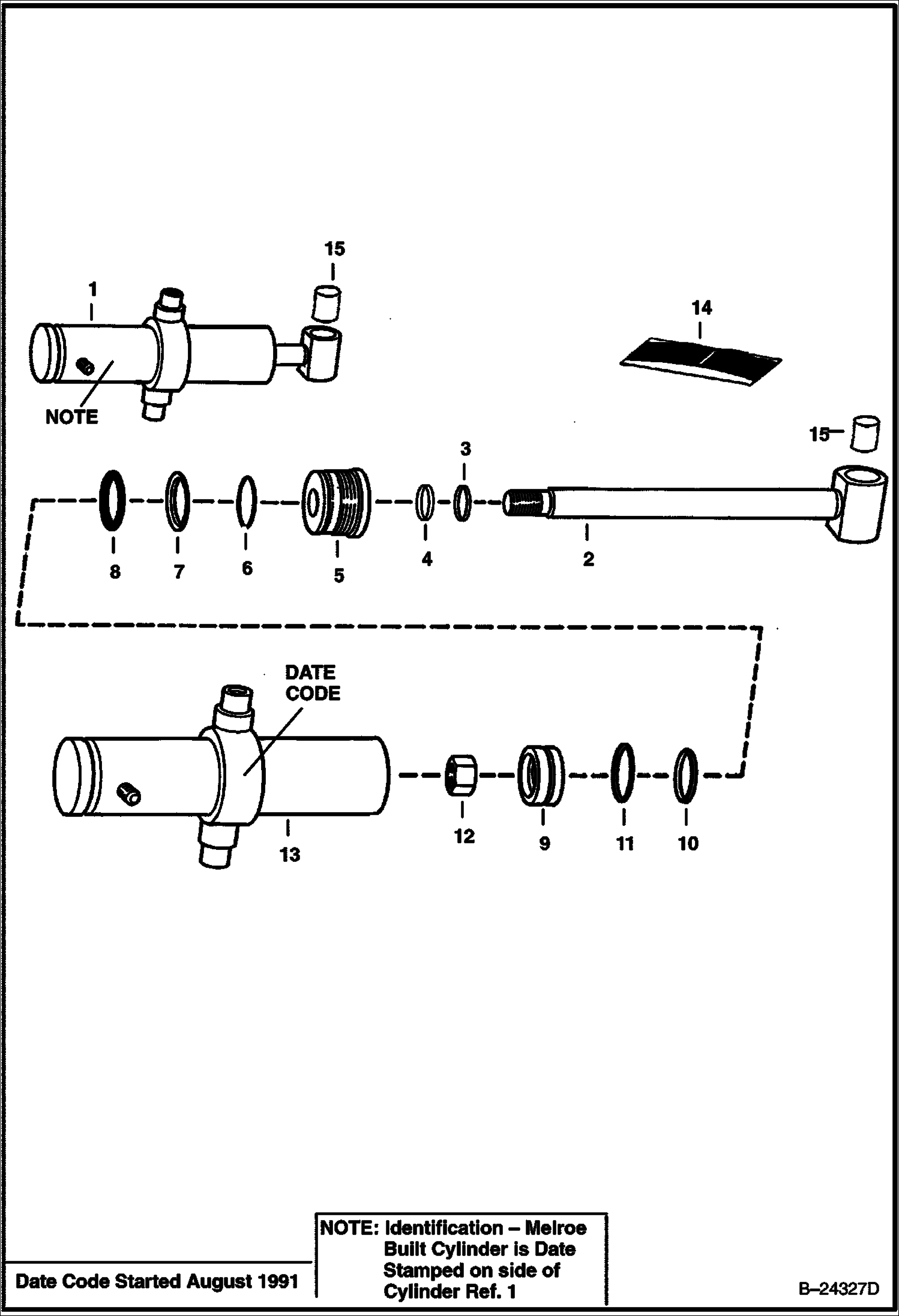 15

1

14

NOTE

15

3

8 7 6 5 4 2

DATE CODE

13 12 9 11 10

Date Code Started August 1991

NOTE: Identification – Melroe Built Cylinder is Date Stamped on side of Cylinder Ref. 1

B–24327D