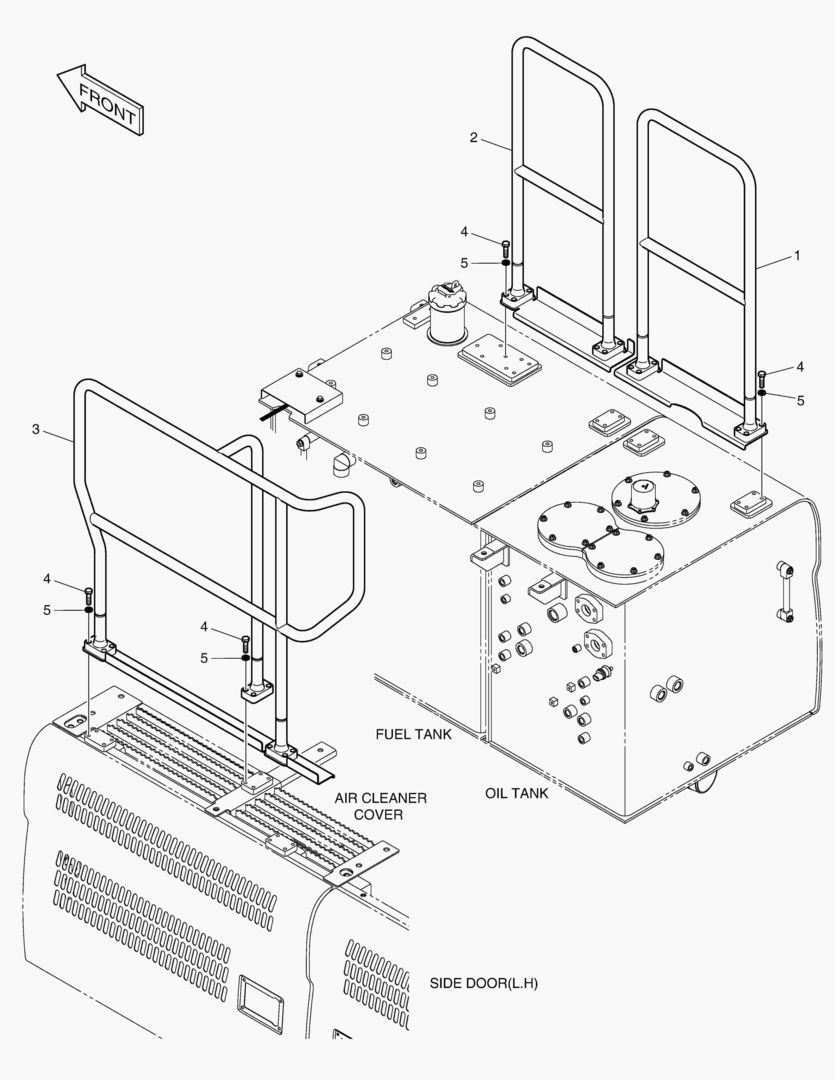 FRONT

2

4

5

1

4

5

3

4

5

4

5

FUEL TANK

OIL TANK

AIR CLEANER
COVER

SIDE DOOR(L.H)