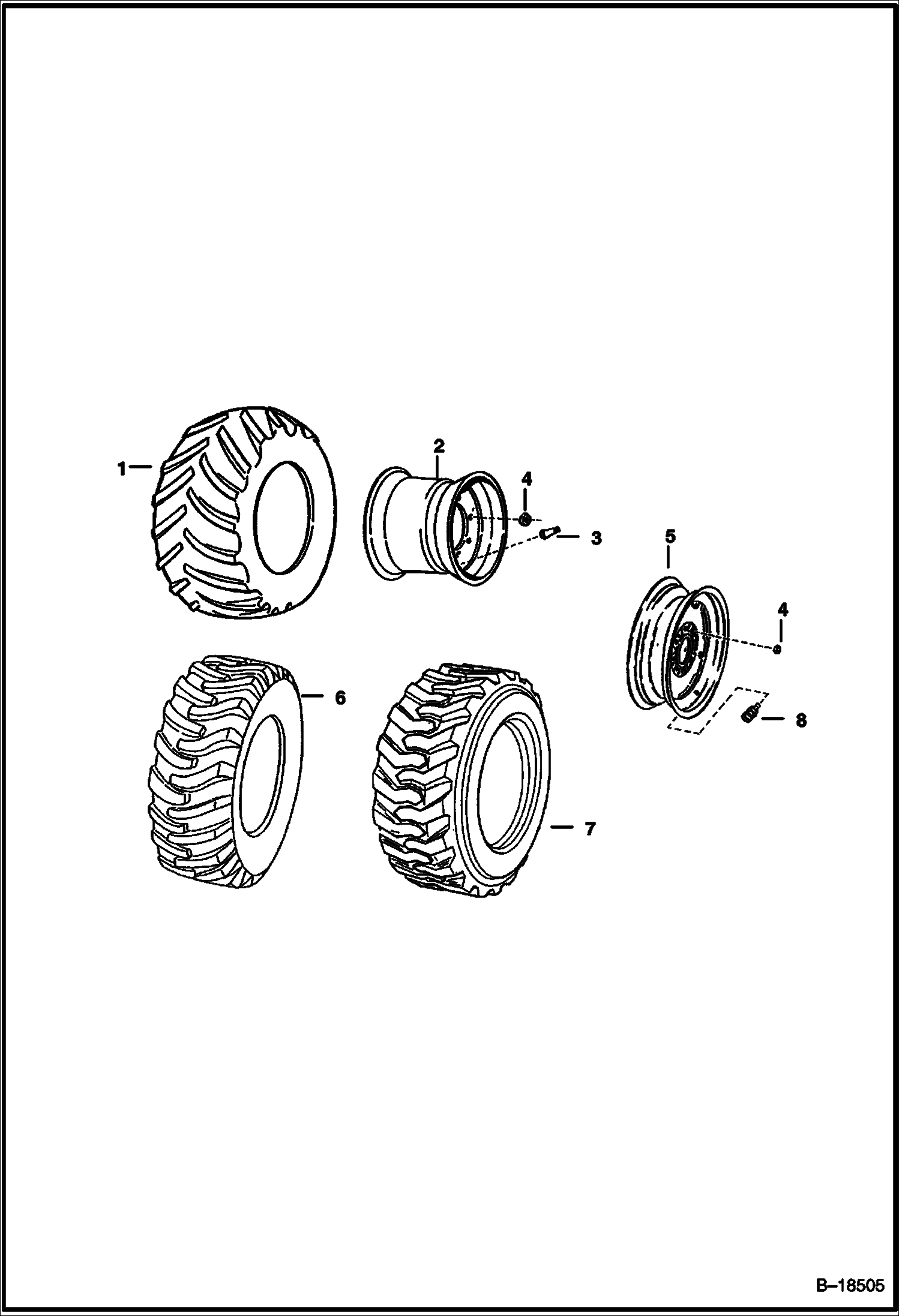 1
2
4
3
5
4
6
8
7
B–18505