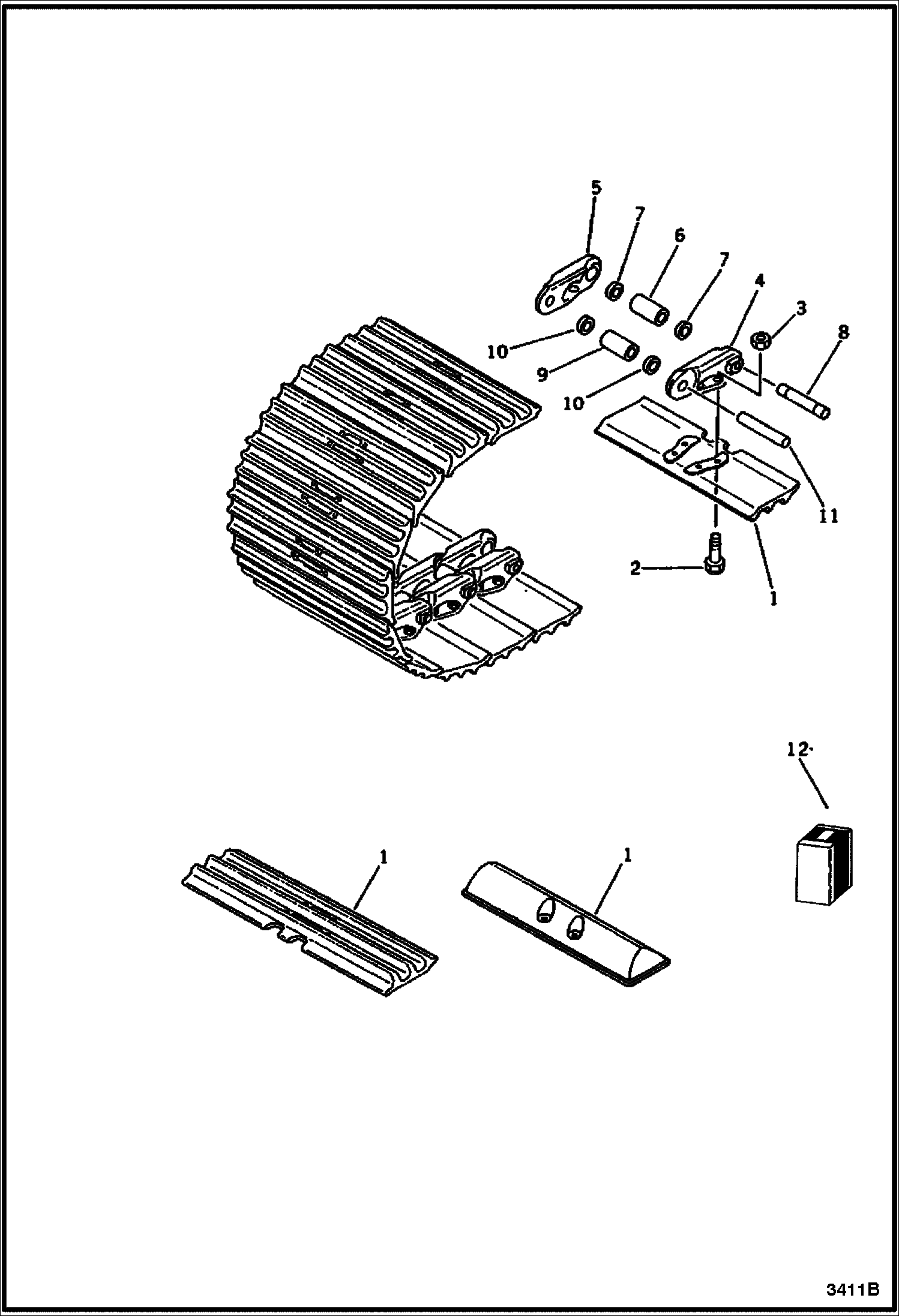 5
7
6
7
4
3
8
10
9
10
11
2
1
12
1
1
3411B