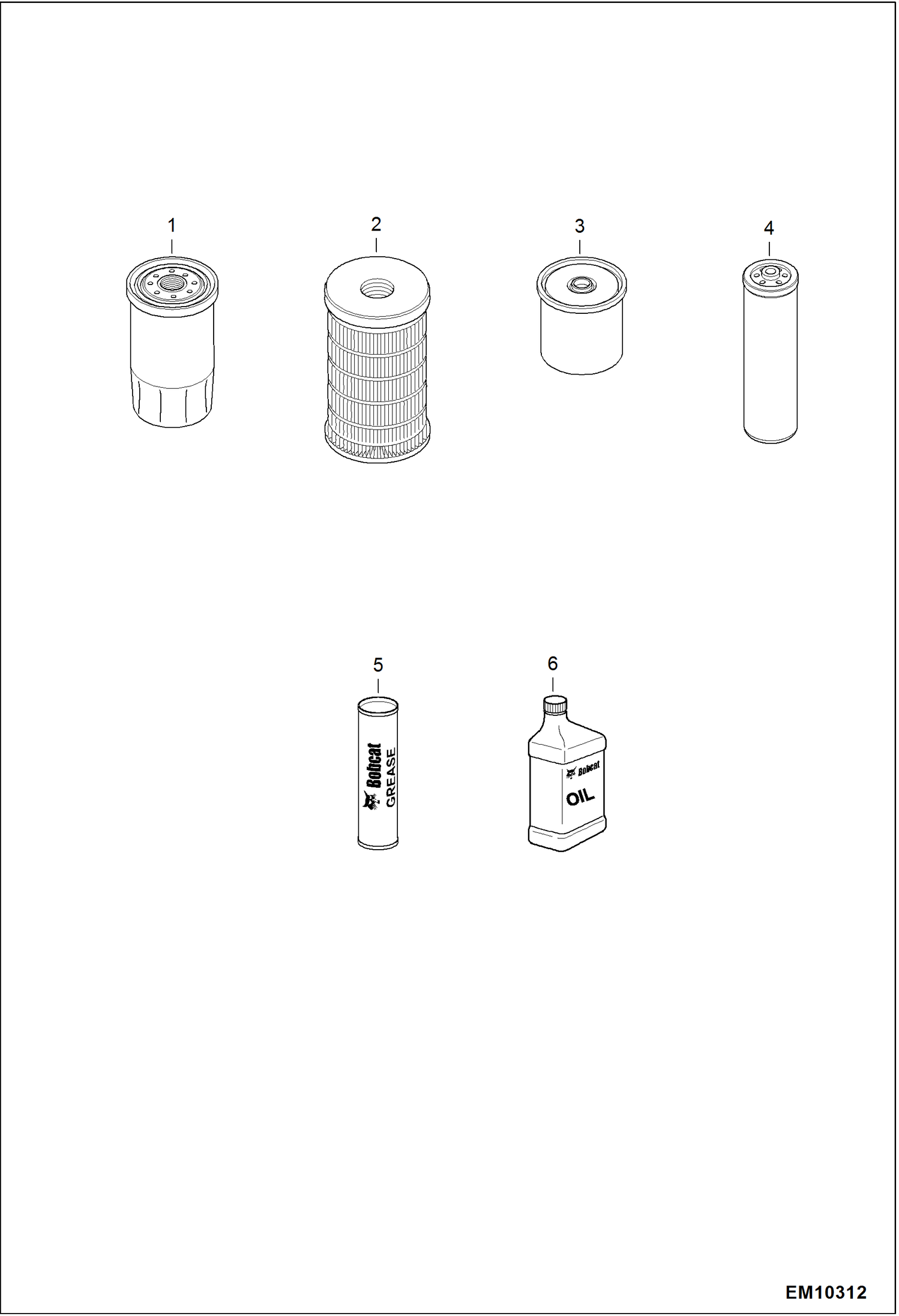 1
2
3
4
5
Bobcat
GREASE
6
Bobcat
OIL
EM10312