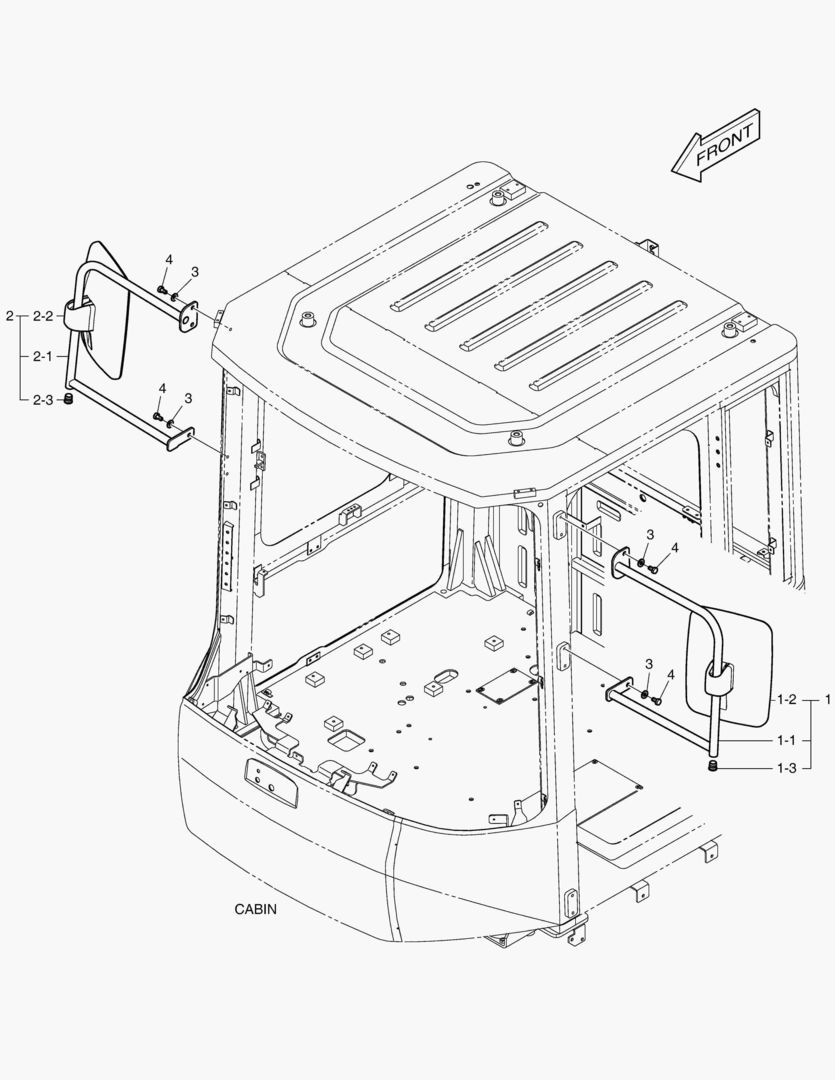 FRONT

4
3
2 2-2
2-1
2-3
4
3

3
4
3
4
1-2 1
1-1
1-3

CABIN