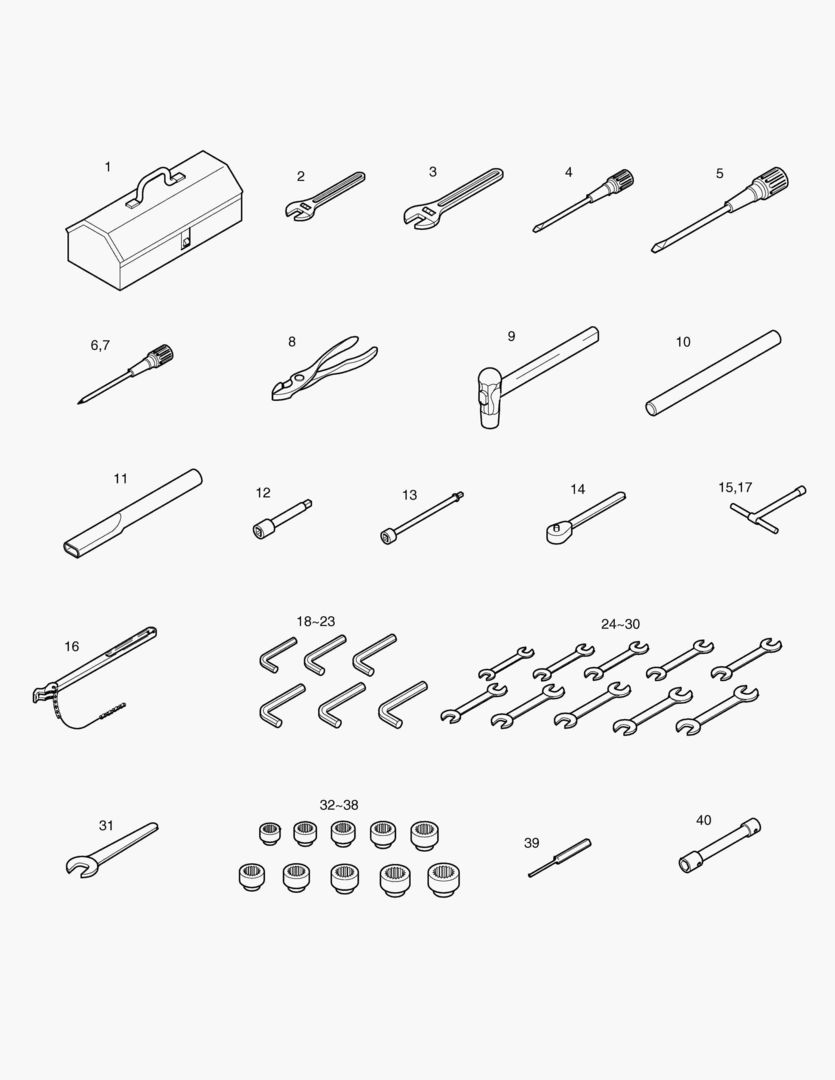 1
2
3
4
5
6,7
8
9
10
11
12
13
14
15,17
16
18~23
24~30
31
32~38
39
40