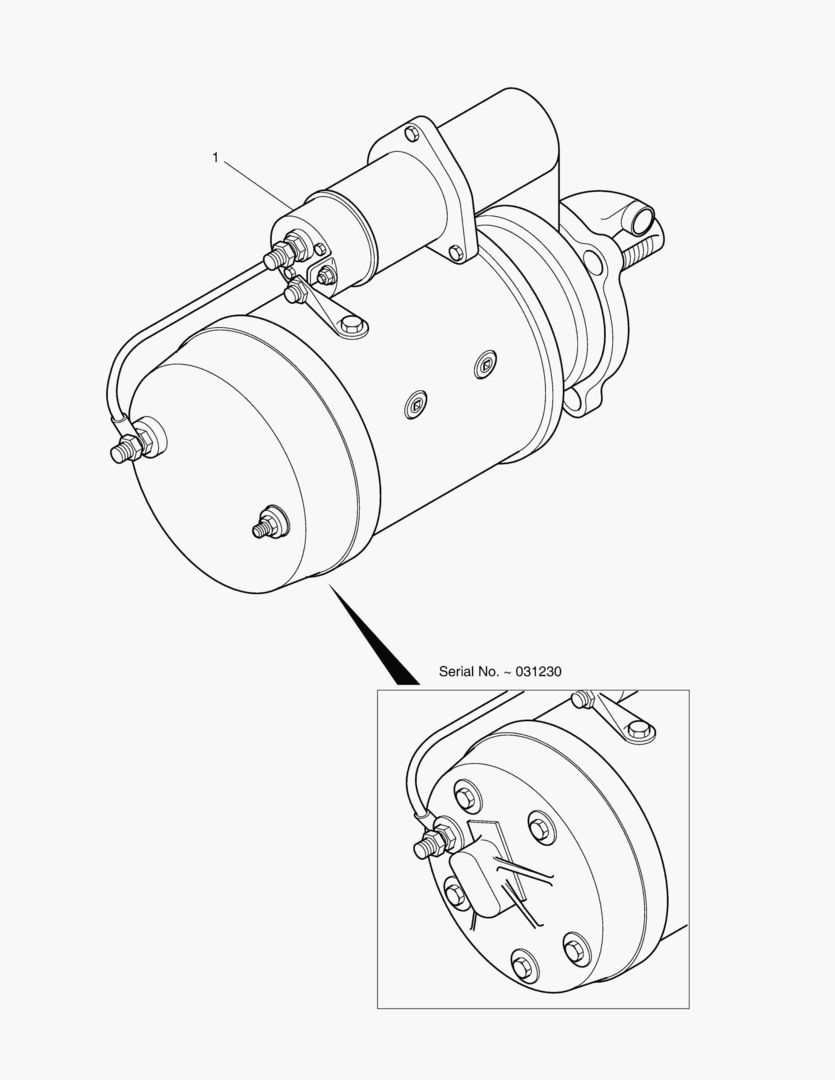 1

Serial No. ~ 031230