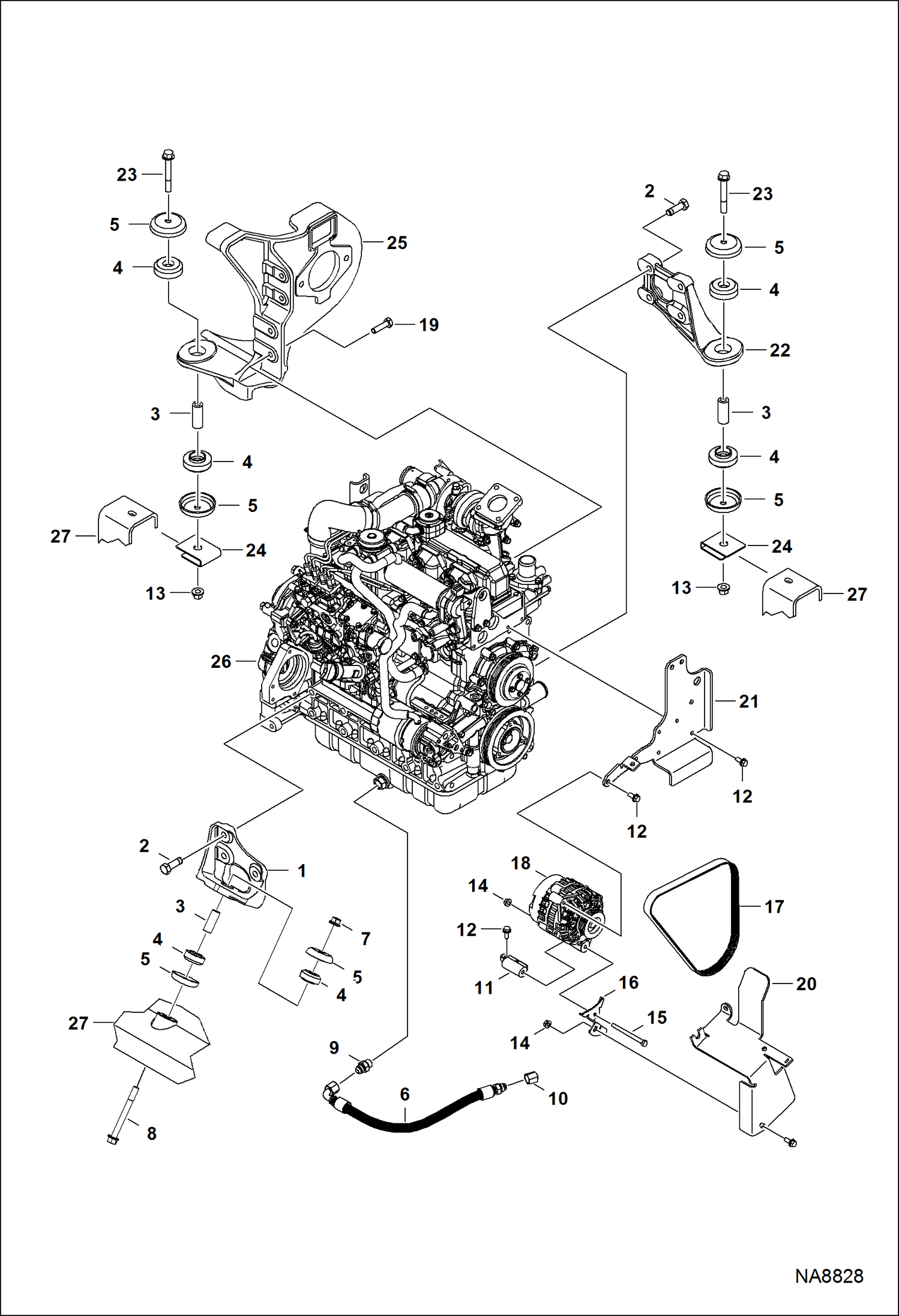 23
5
4
25
19
3
4
5
27
24
13
2
23
5
4
22
3
4
5
24
13
27
26
21
12
12
2
1
3
4
5
7
5
4
27
8
9
6
10
18
14
12
11
17
16
15
14
20
NA8828