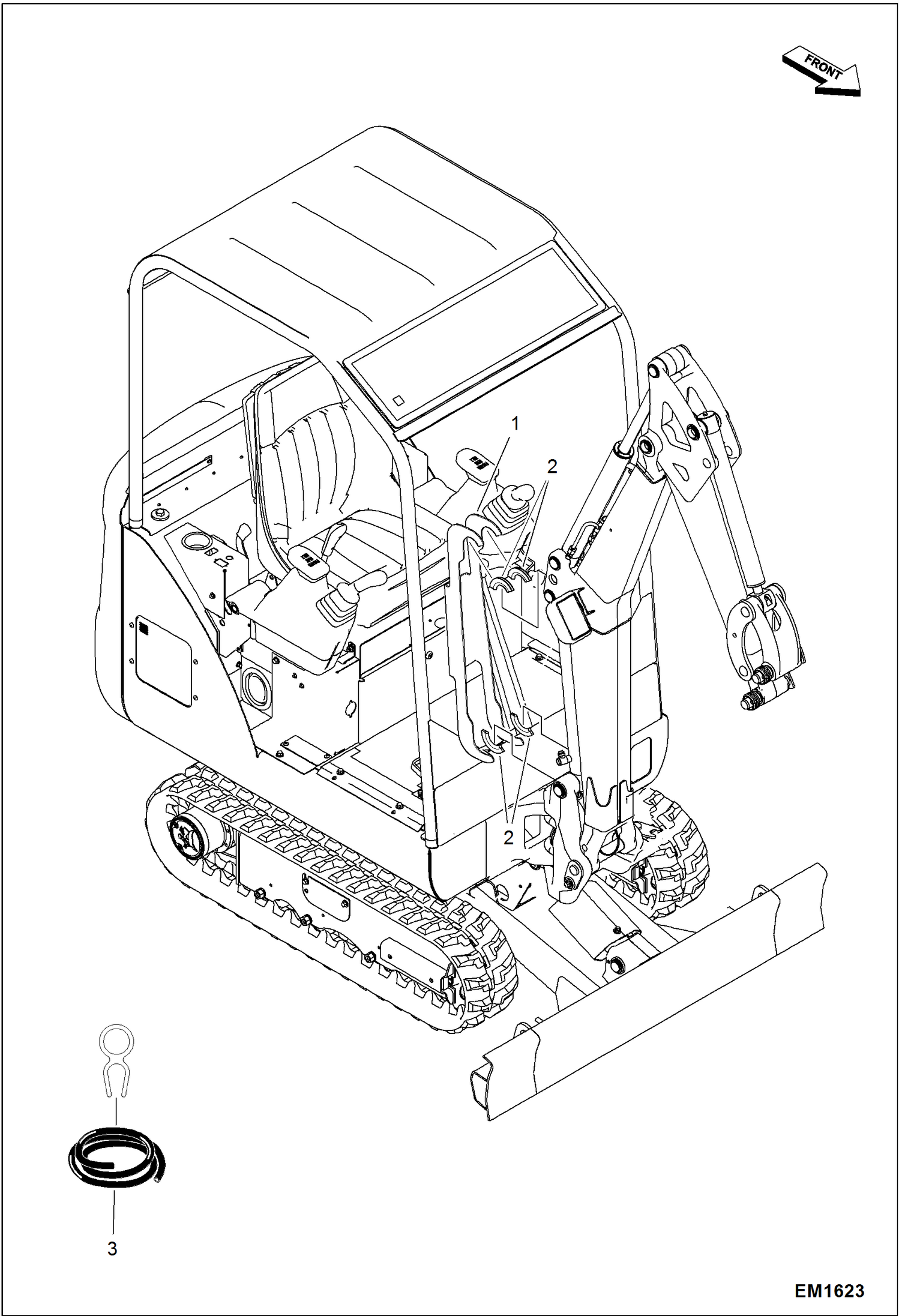 FRONT

1

2

2

3

EM1623