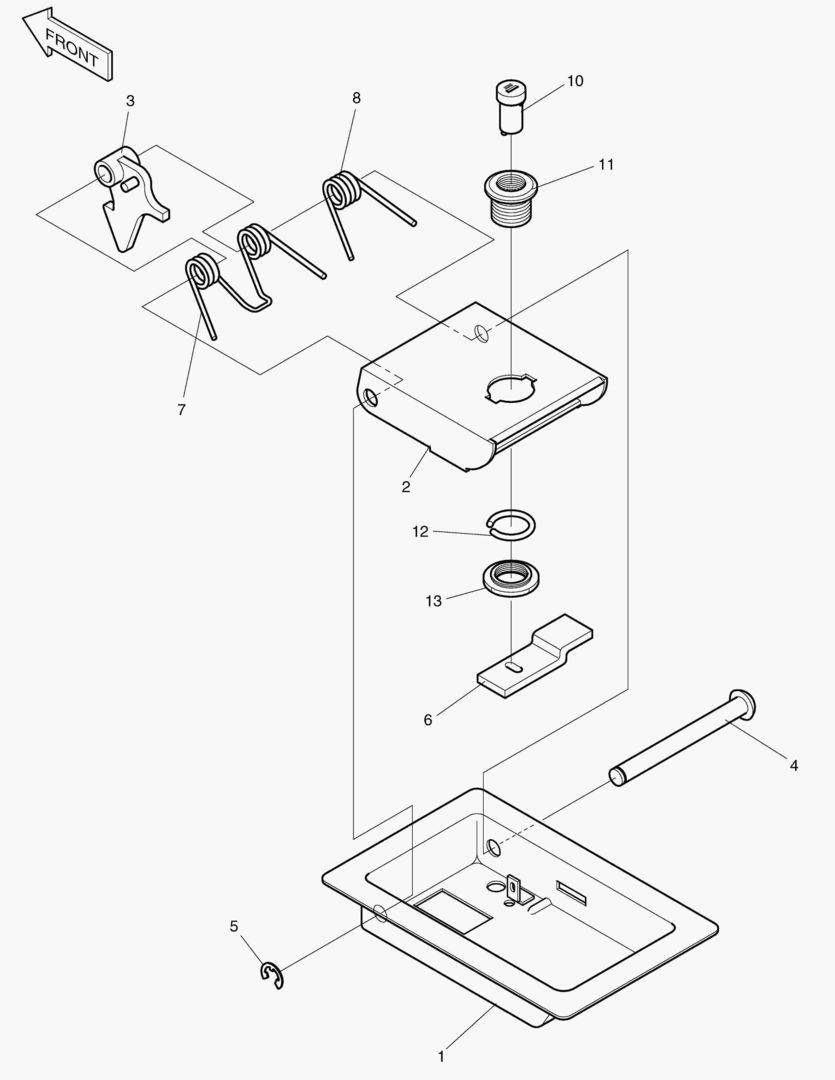 FRONT
3
8
10
11
7
2
12
13
6
4
5
1