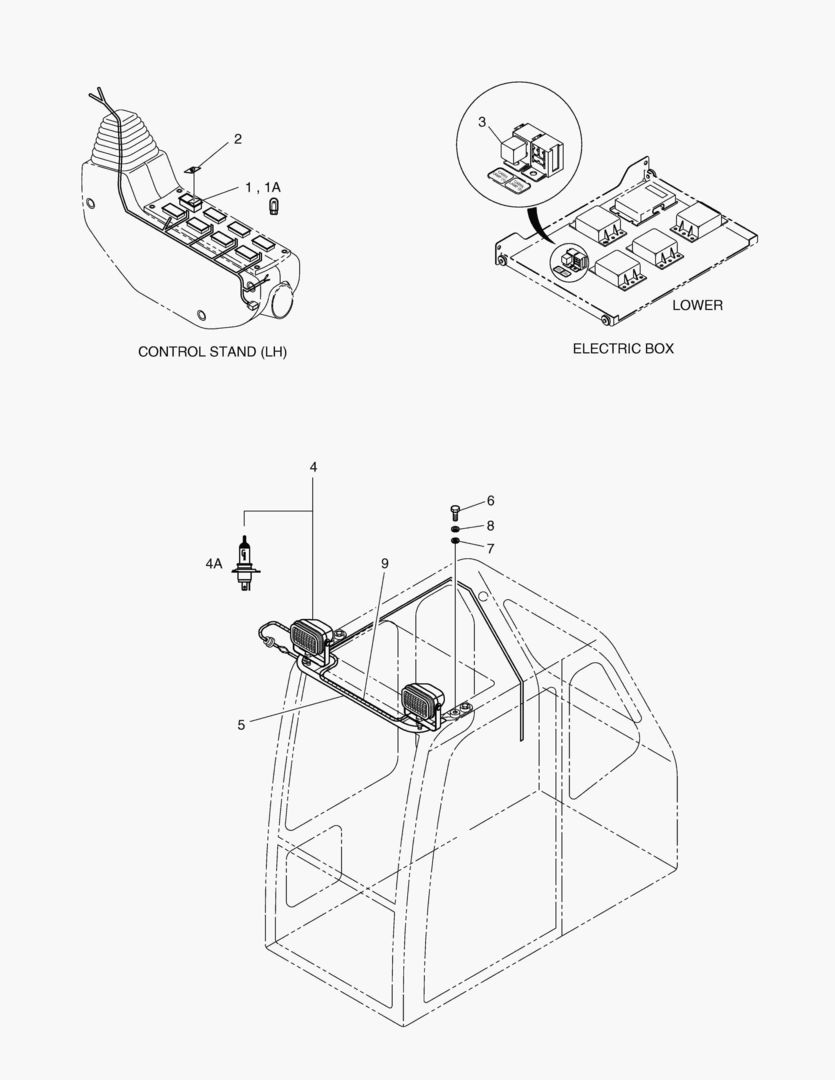 2

1 , 1A

CONTROL STAND (LH)

3

LOWER

ELECTRIC BOX

4

6

8

7

4A

9

5