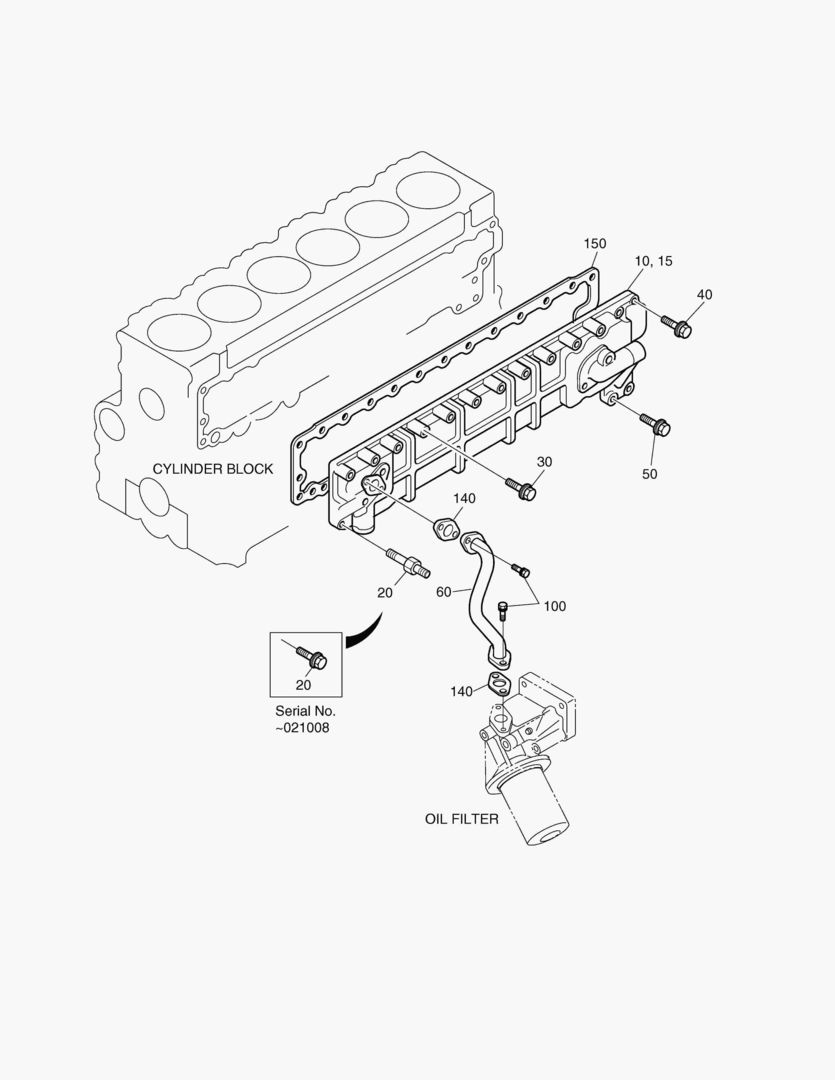 150
10, 15
40
CYLINDER BLOCK
30
50
140
20
60
100
20
Serial No.
~021008
140
OIL FILTER