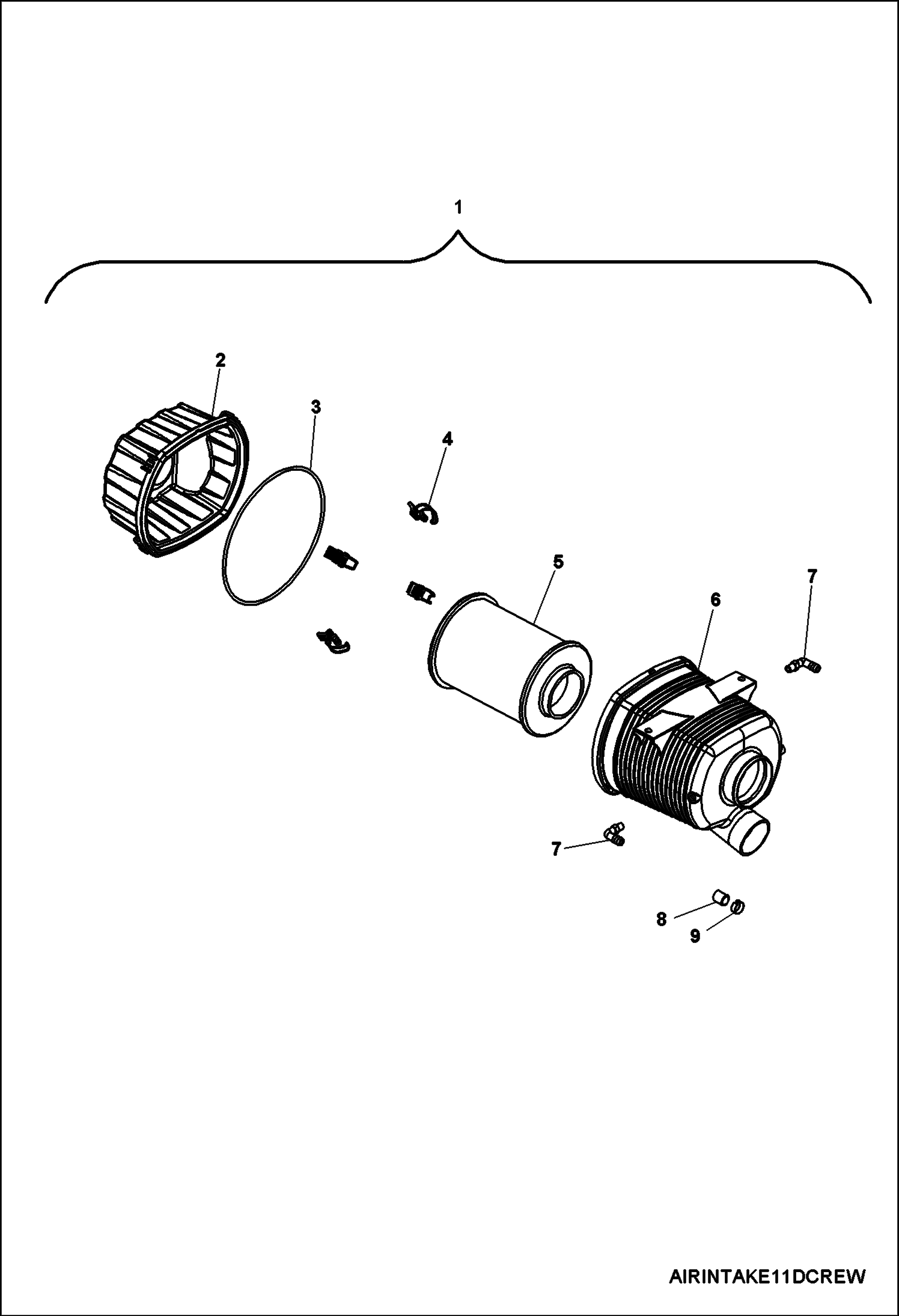 1

2

3

4

5

6

7

7

8

9

AIRINTAKE11DCREW