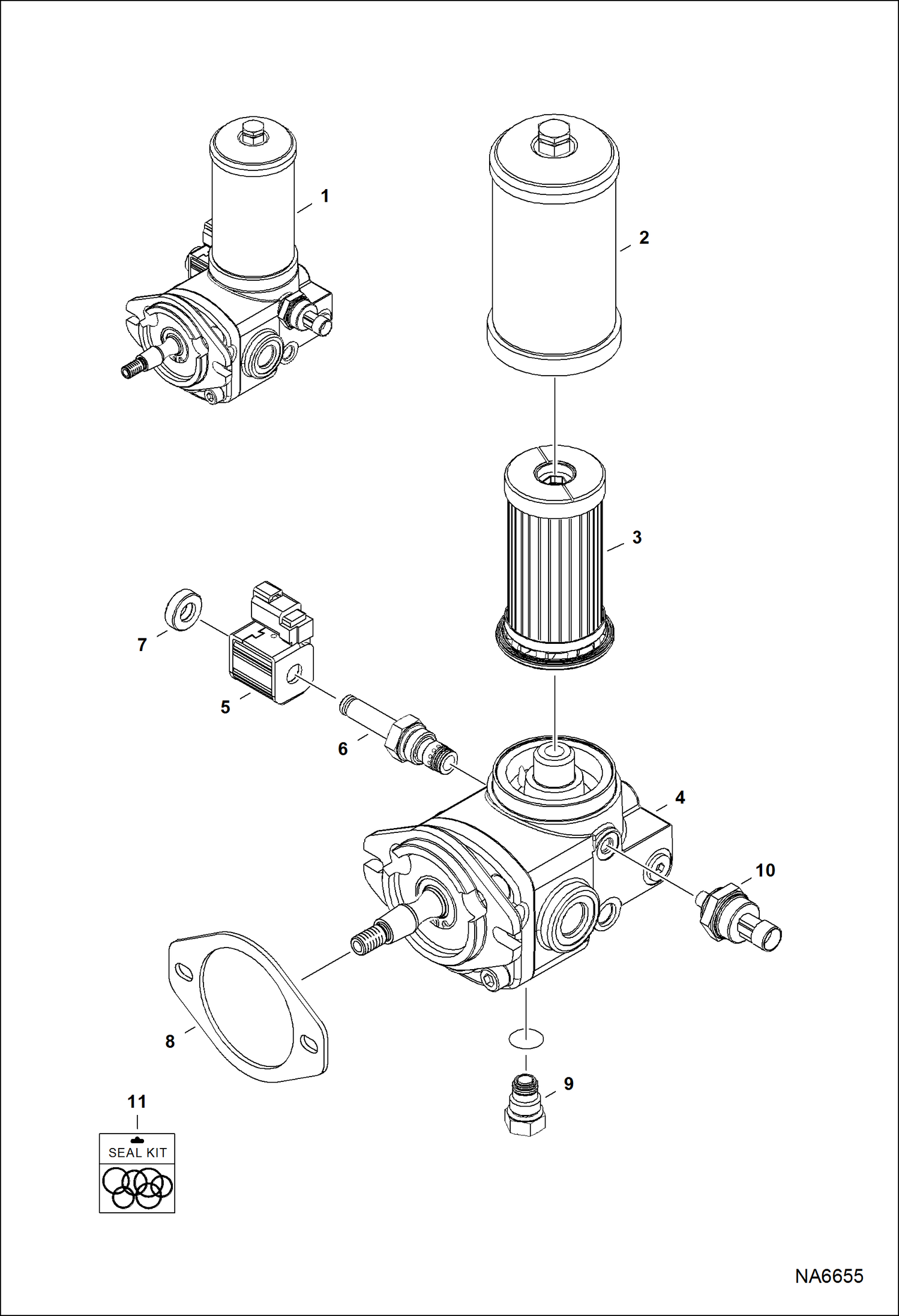 1
2
3
7
5
6
4
10
8
9
11
SEAL KIT
NA6655