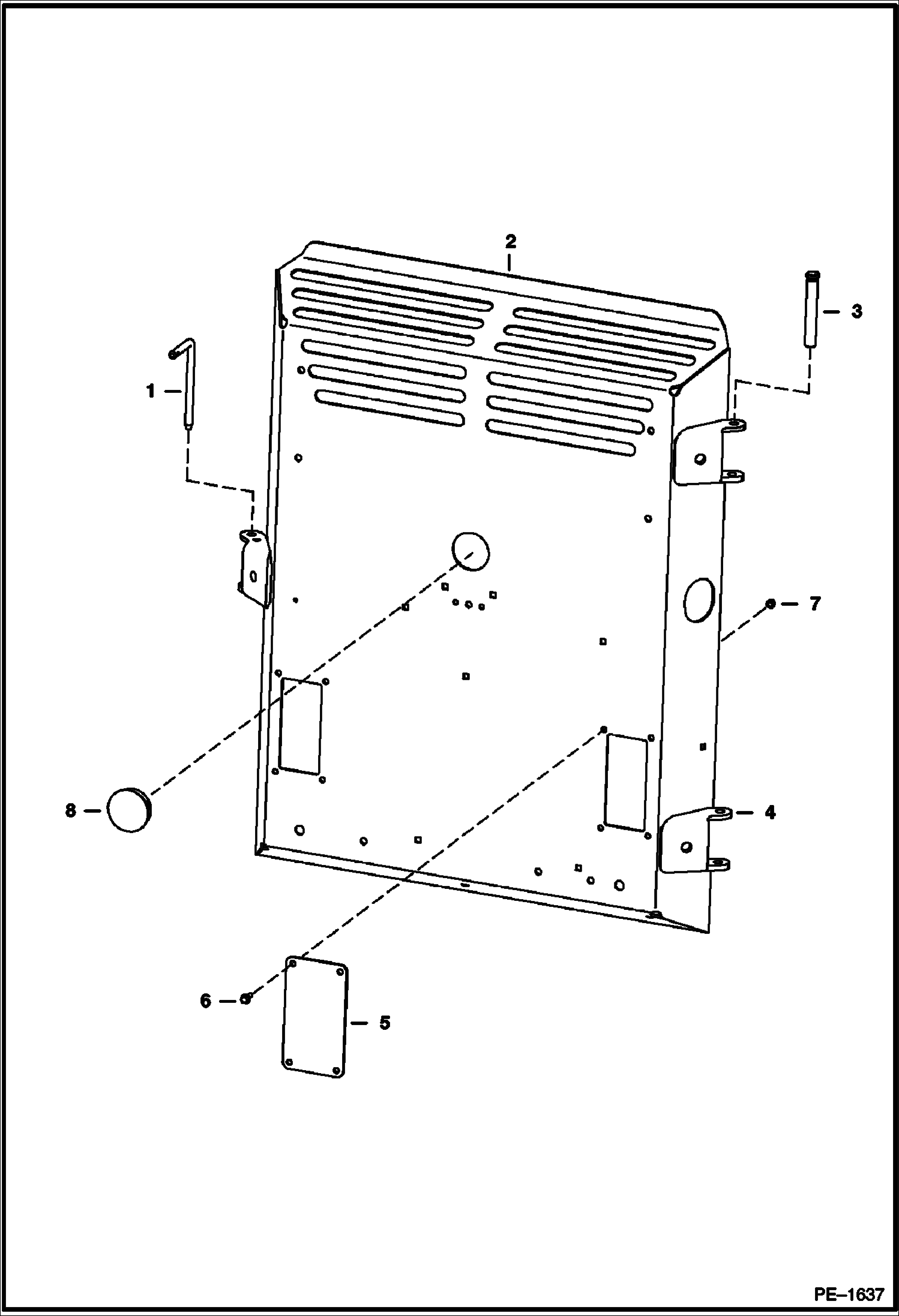 2

3

1

7

8

4

6

5

PE–1637