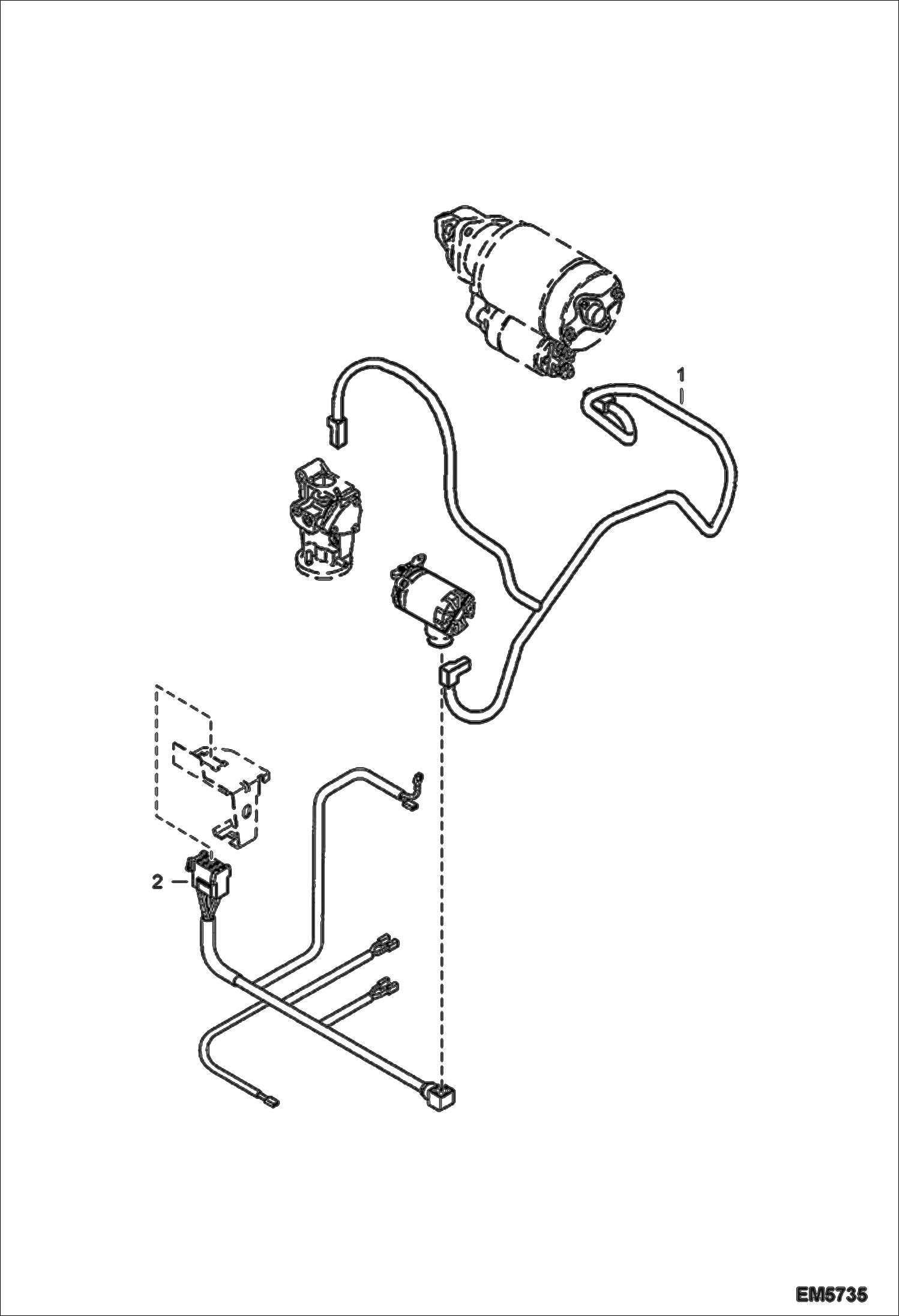 1

2

EM5735