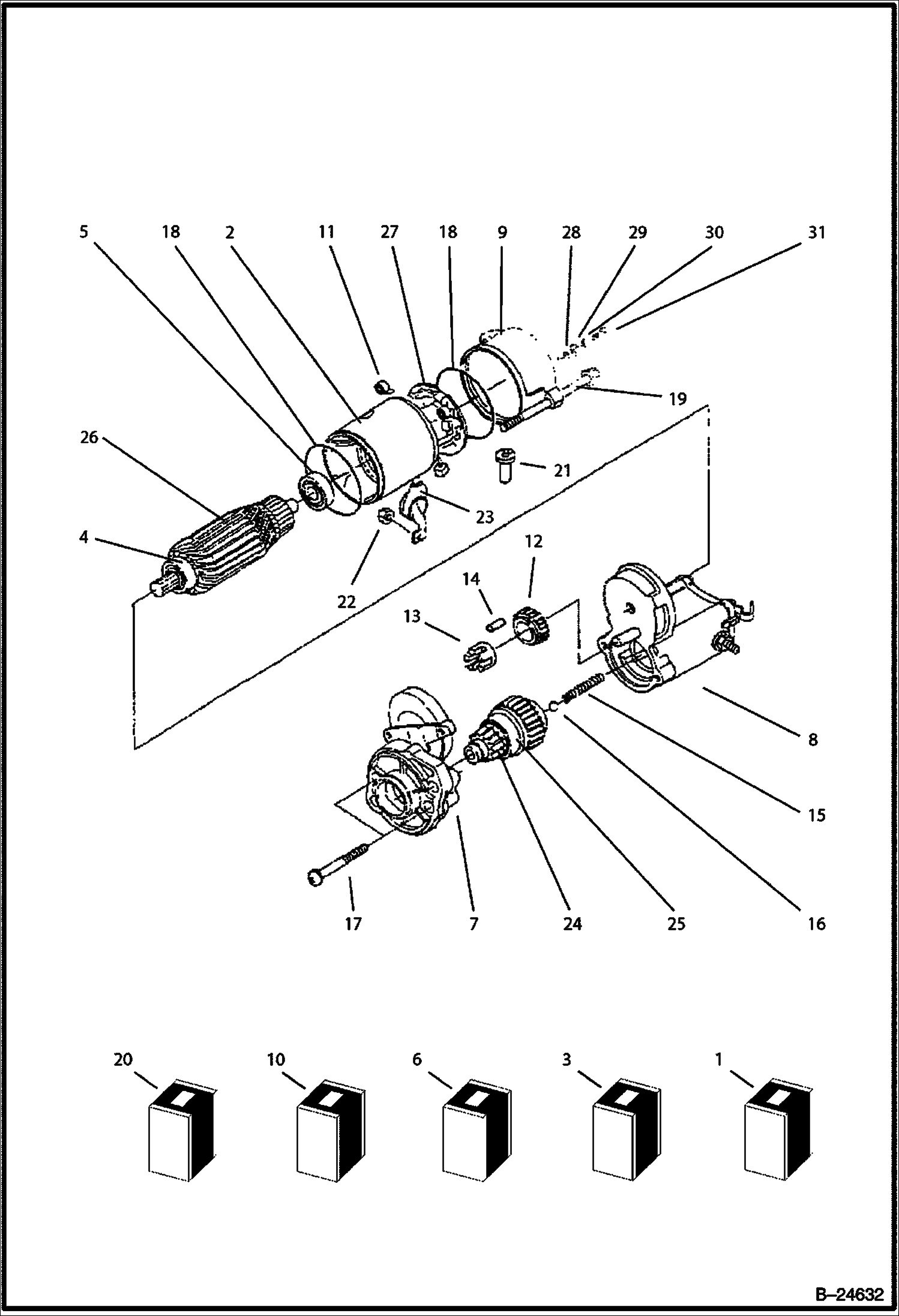 5
18
2
11
27
18
9
28
29
30
31
19
26
21
23
4
22
12
14
13
8
15
17
7
24
25
16
20
10
6
3
1
B–24632