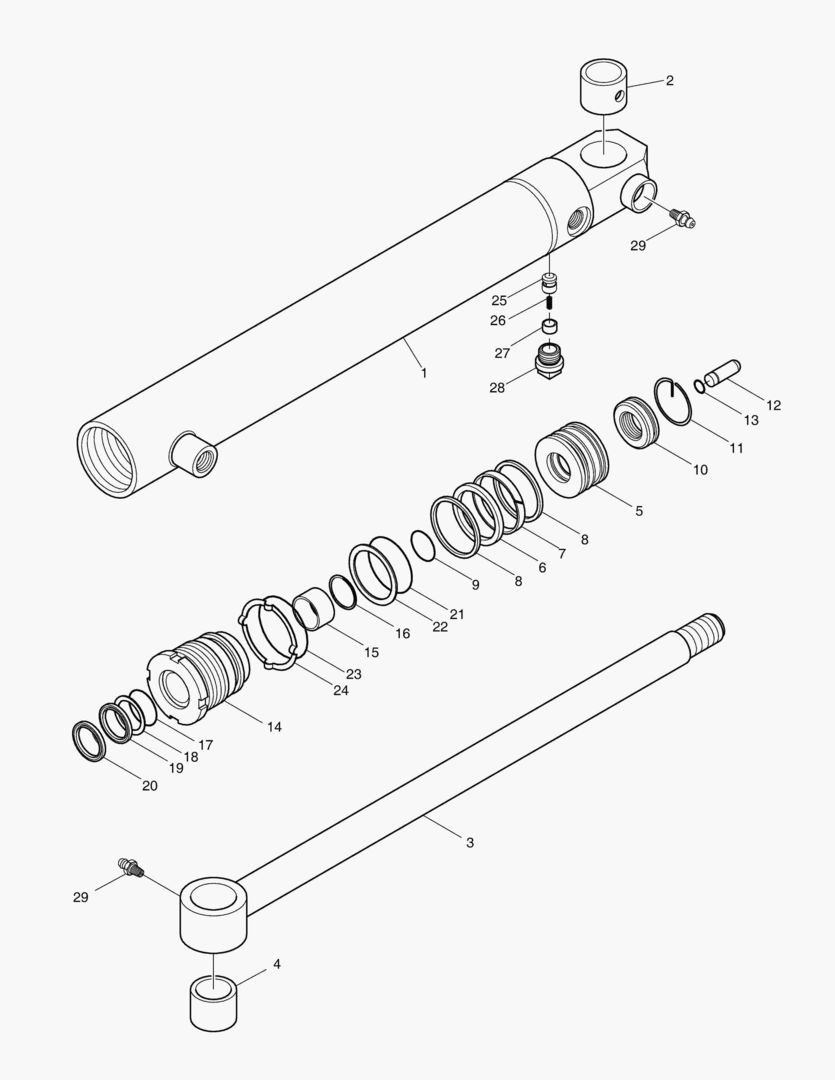 2
29
25
26
27
28
1
12
13
11
10
5
8
7
6
8
9
21
22
16
15
23
24
14
17
18
19
20
3
29
4