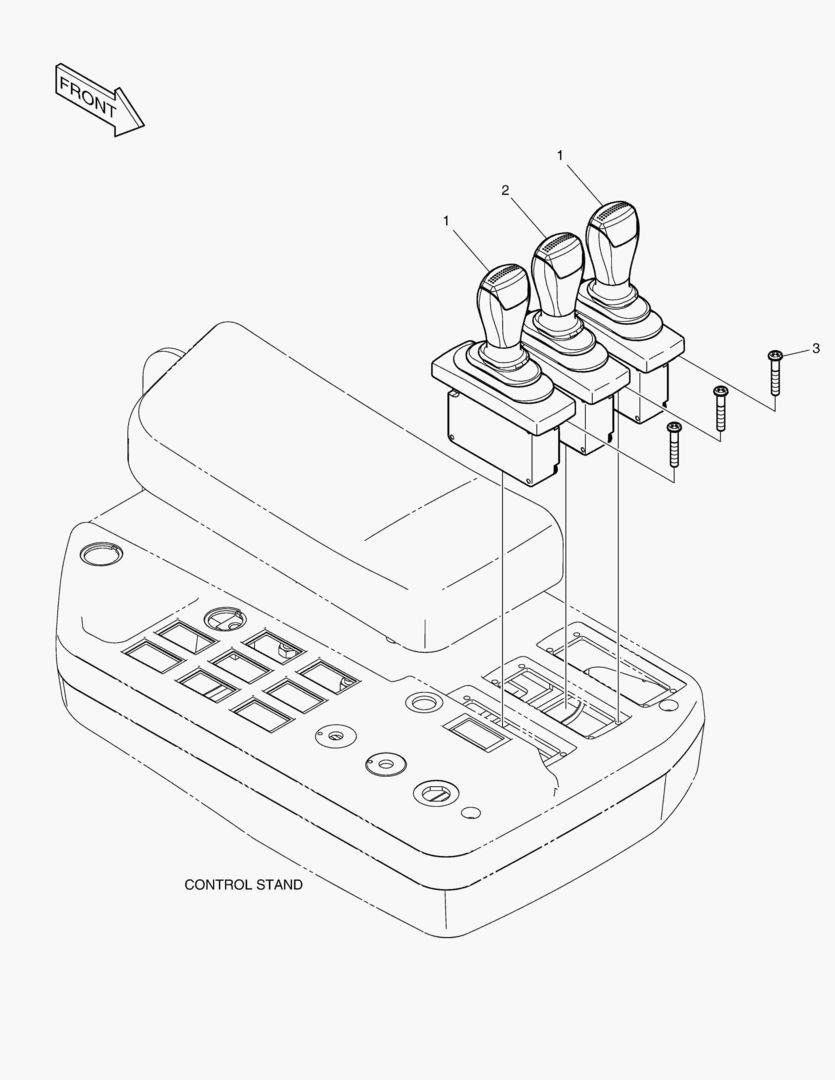 FRONT

1

2

1

3

CONTROL STAND