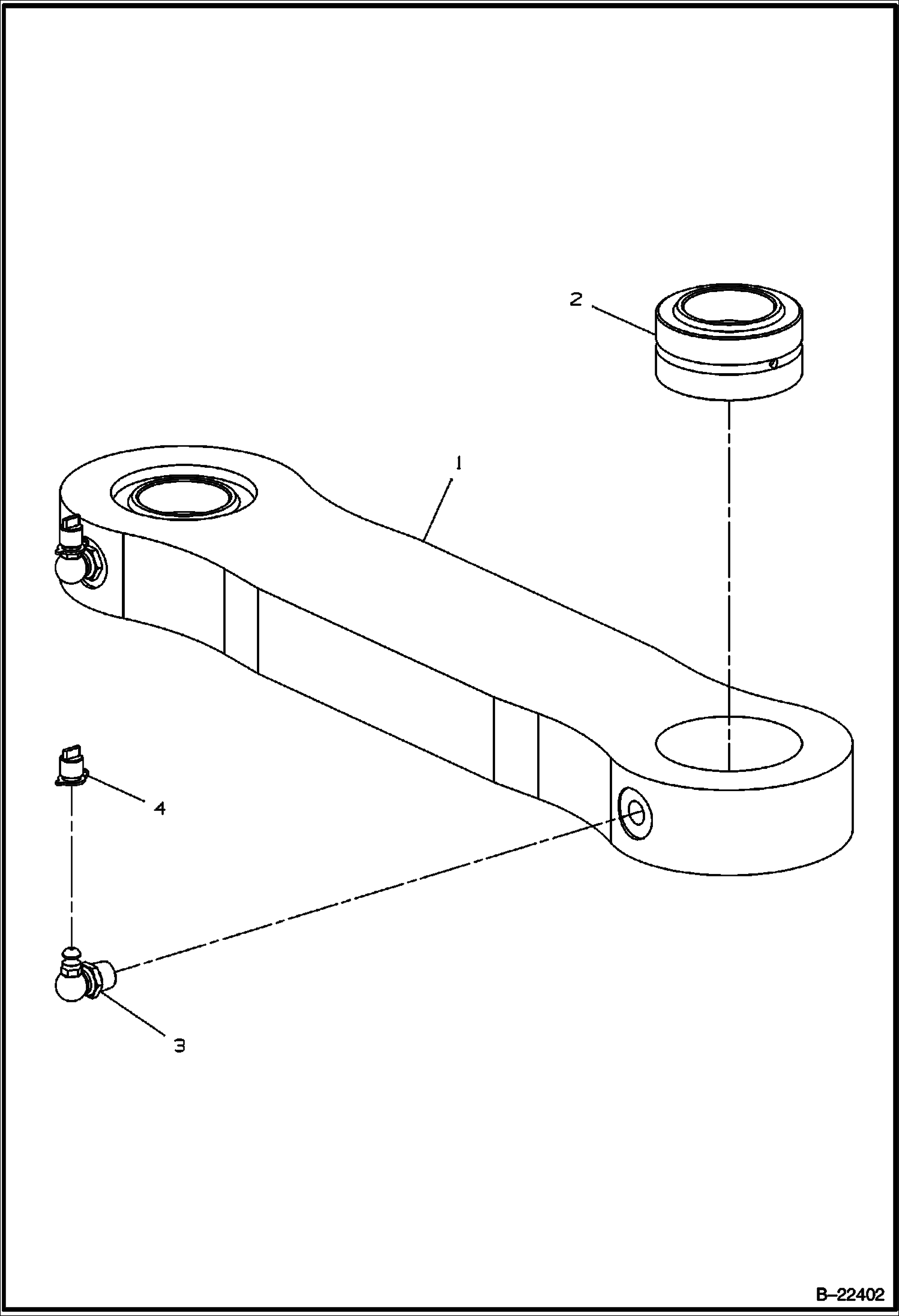 2

1

4

3

B–22402