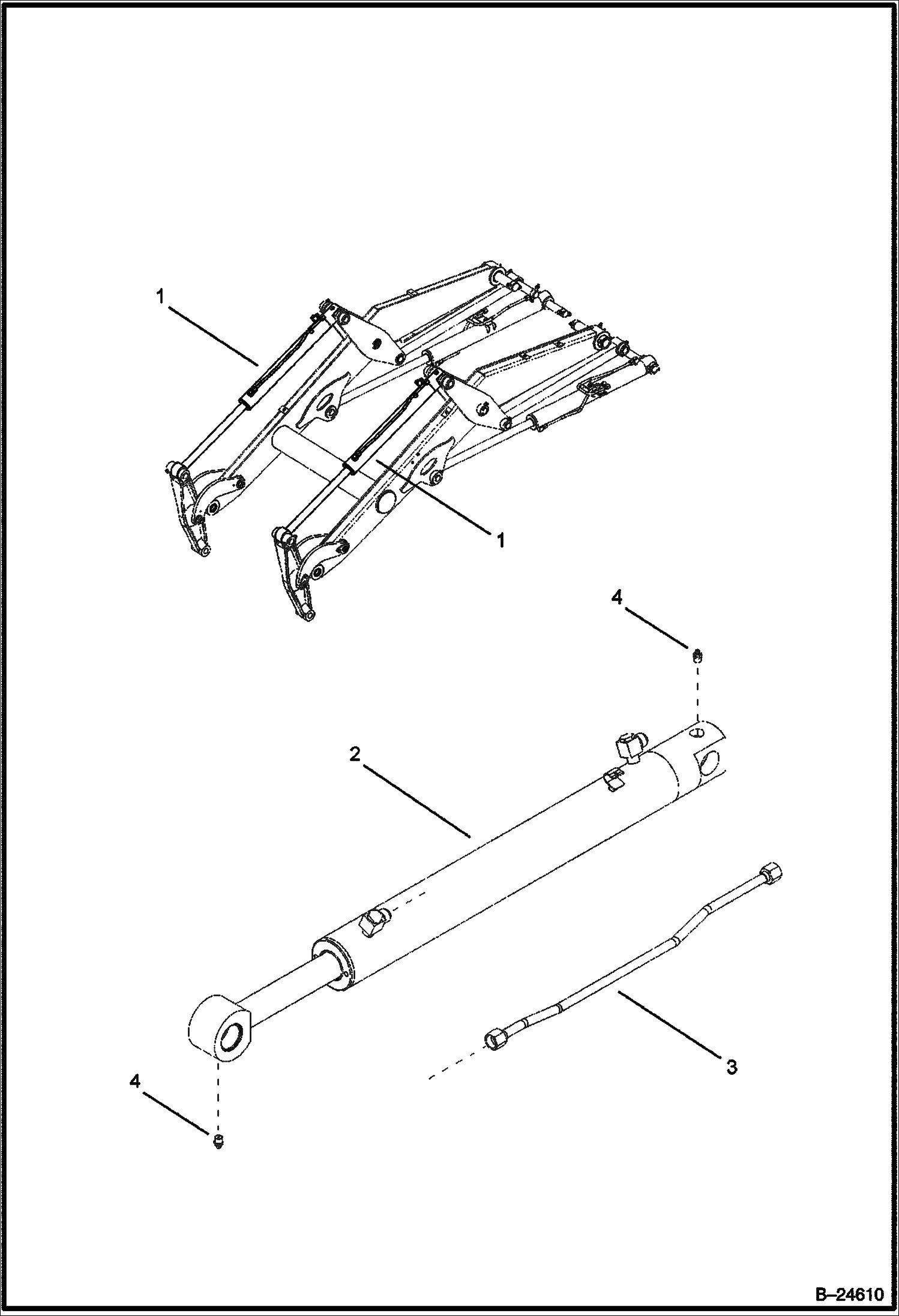 1

1

4

2

3

4

B–24610