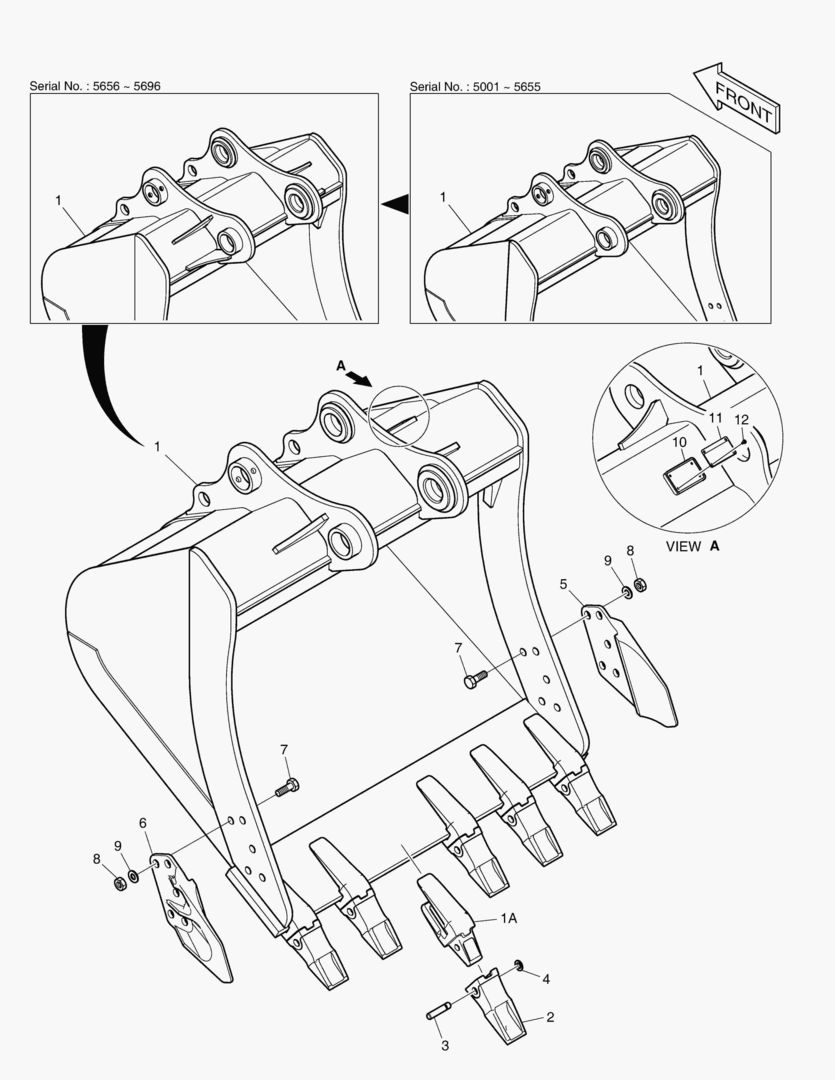 Serial No. : 5656 ~ 5696

1

Serial No. : 5001 ~ 5655

FRONT

1

A

1

1

11

12

10

VIEW A

9

8

5

7

7

6

9

8

1A

4

2

3