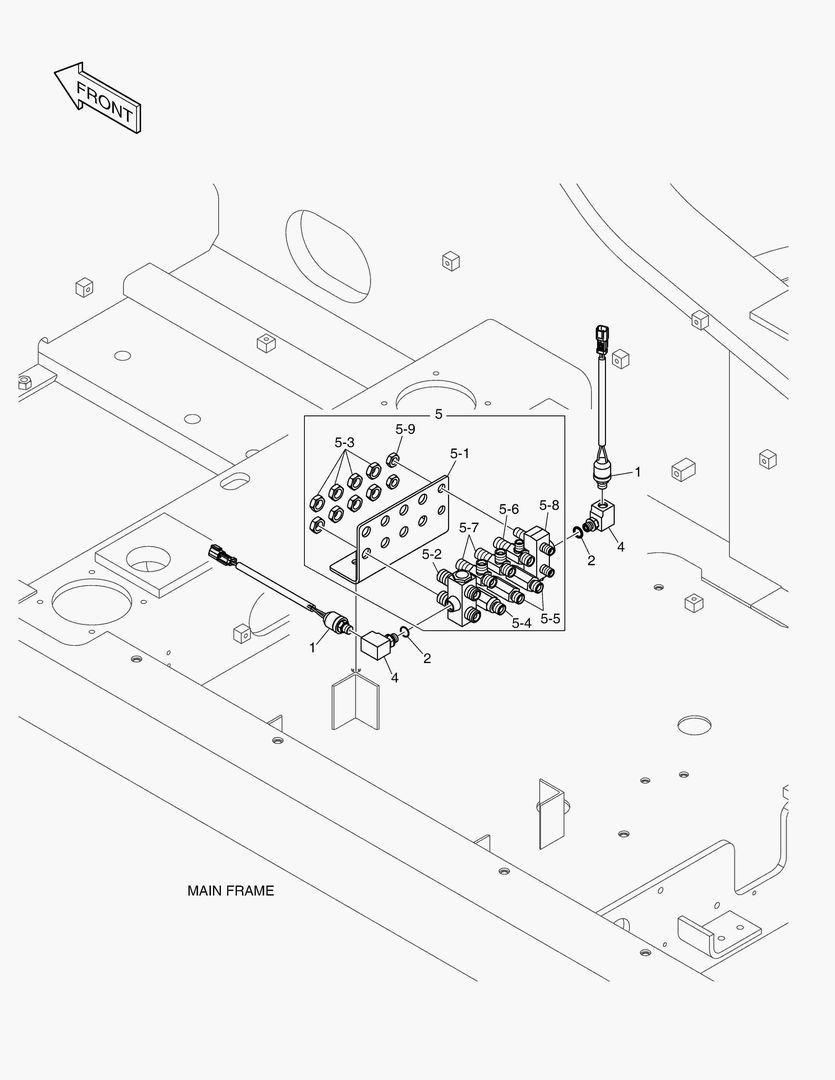 FRONT

5
5-3
5-9
5-1
5-6
5-8
5-7
5-2
5-4
5-5
1
2
4
1
2
4

MAIN FRAME