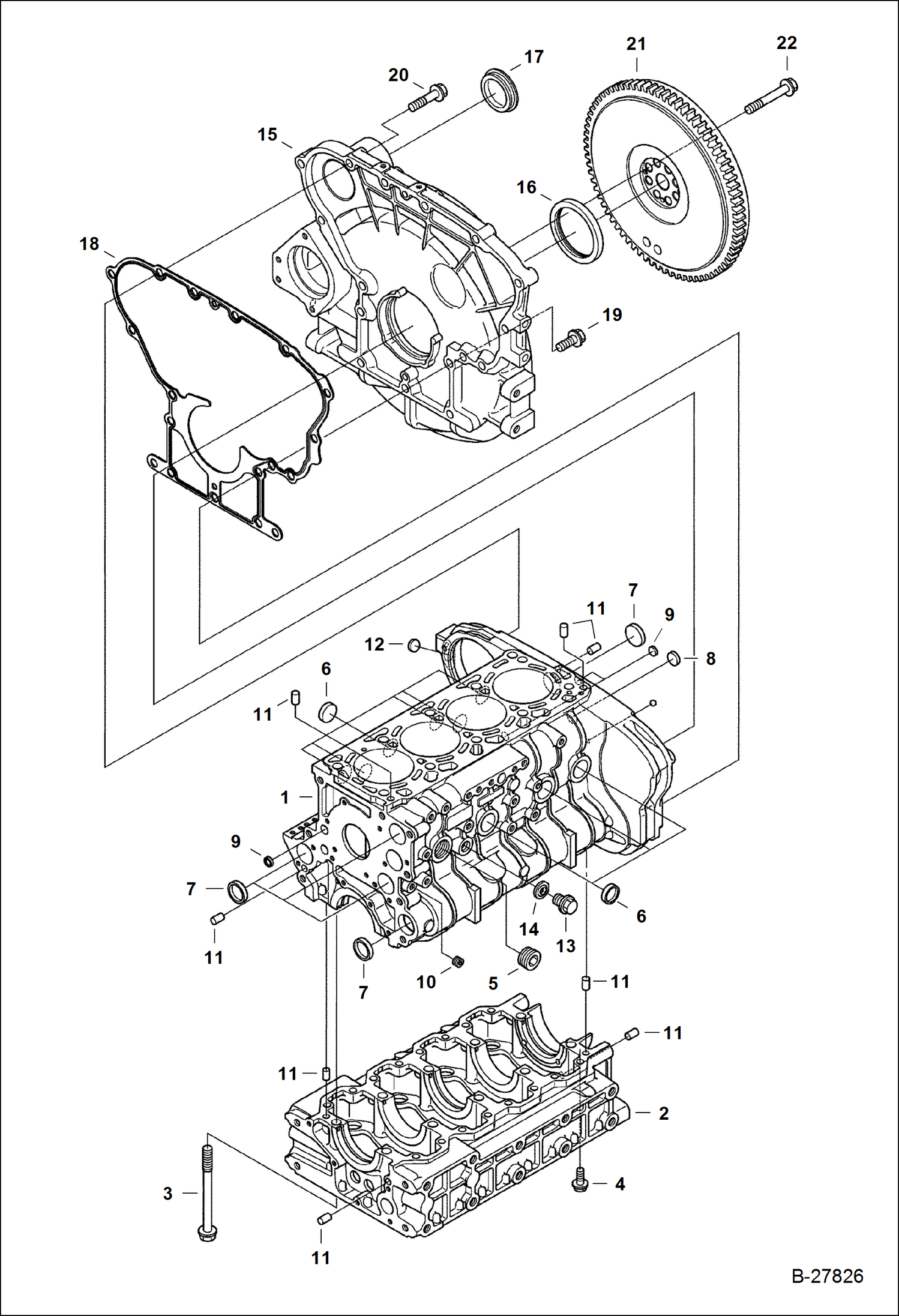 21
22
20
17
15
16
18
19
7
11
9
12
8
6
11
1
9
7
6
14
13
11
7
10
5
11
11
11
2
3
4
11
B-27826