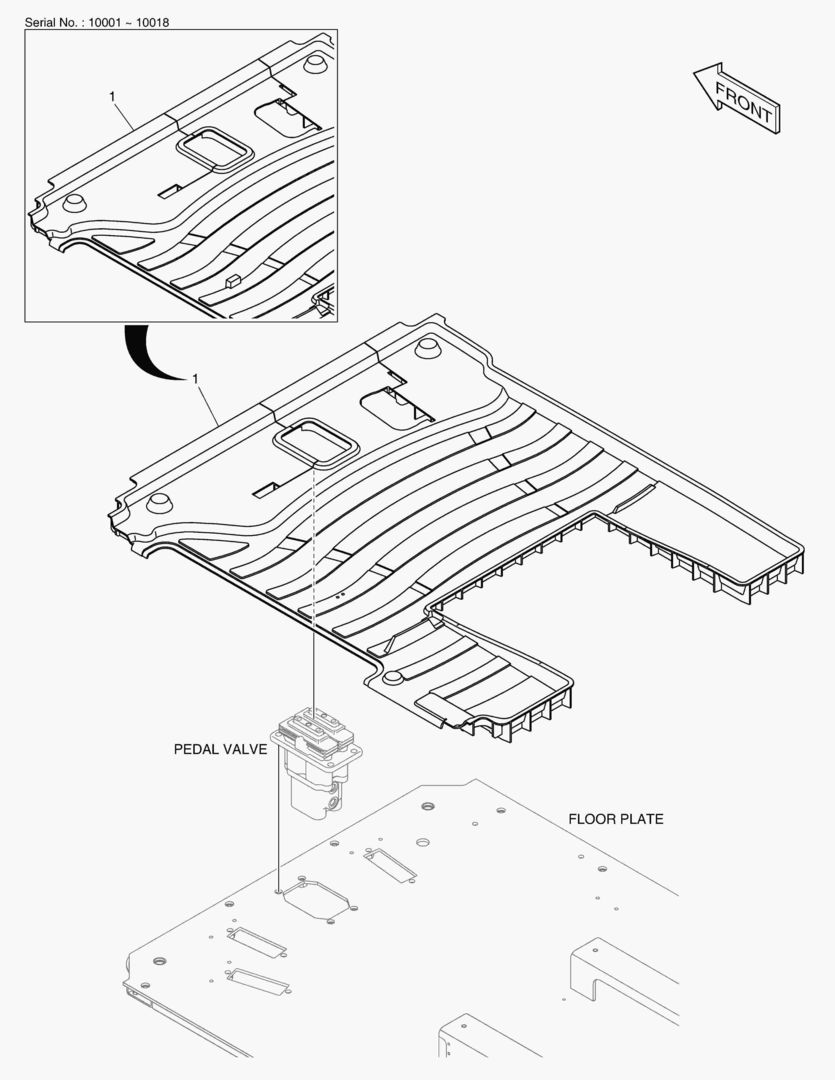 Serial No. : 10001 ~ 10018

1

FRONT

1

PEDAL VALVE

FLOOR PLATE