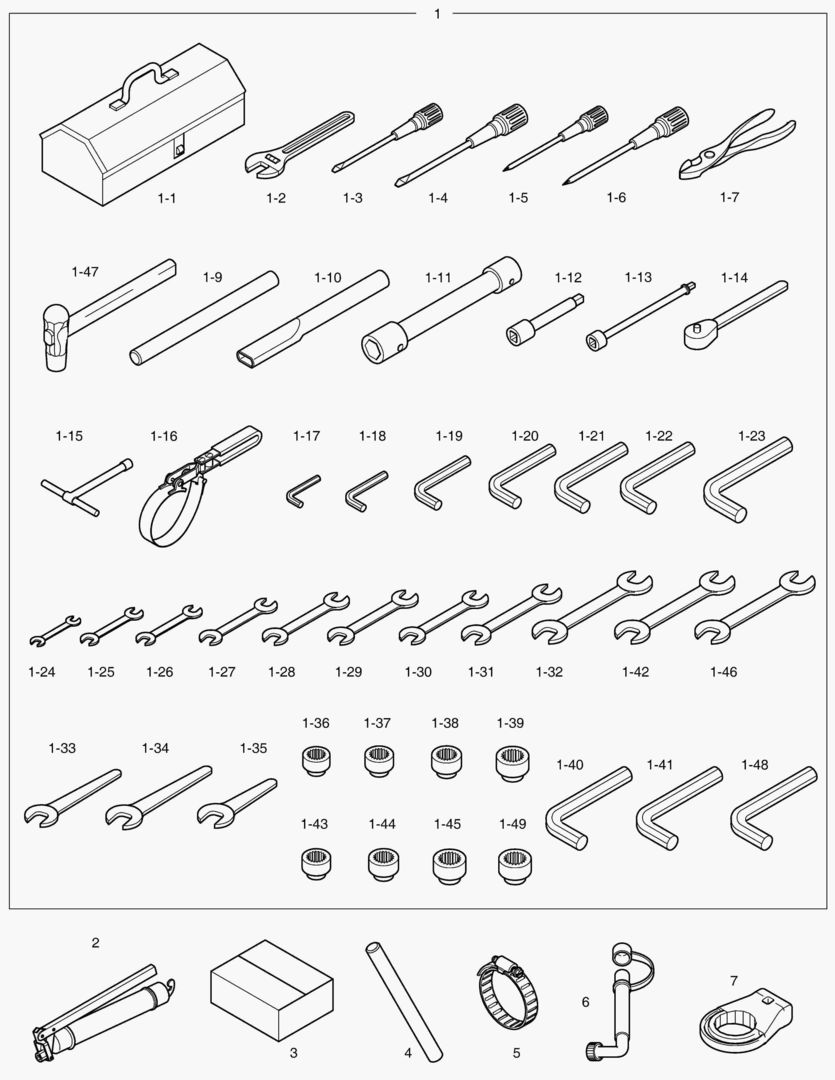 1

1-1 1-2 1-3 1-4 1-5 1-6 1-7

1-47 1-9 1-10 1-11 1-12 1-13 1-14

1-15 1-16 1-17 1-18 1-19 1-20 1-21 1-22 1-23

1-24 1-25 1-26 1-27 1-28 1-29 1-30 1-31 1-32 1-42 1-46

1-33 1-34 1-35 1-36 1-37 1-38 1-39 1-40 1-41 1-48

1-43 1-44 1-45 1-49

2 3 4 5 6 7