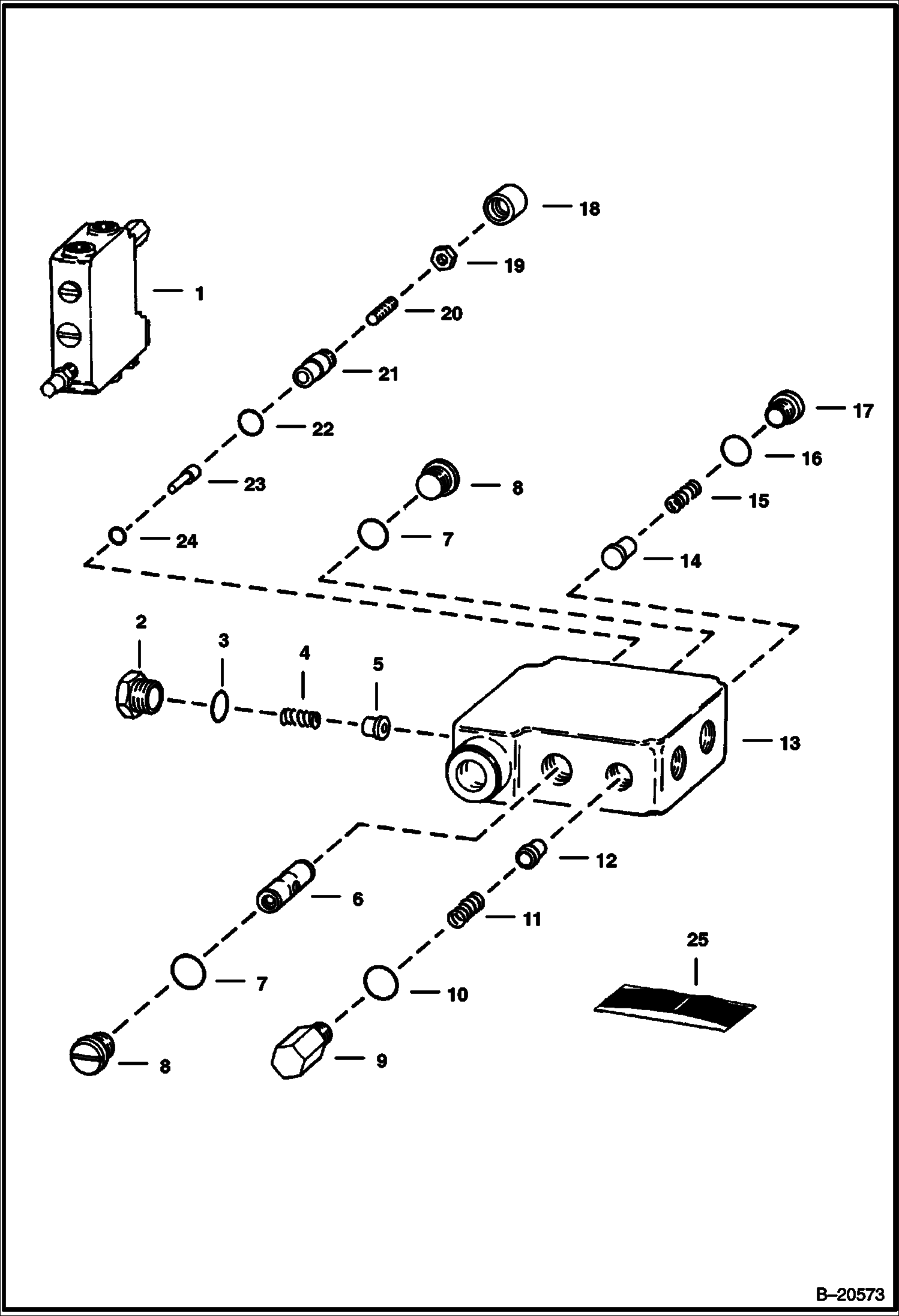 18
19
1
20
21
17
22
16
23
8
15
24
7
14
2
3
4
5
13
12
6
11
25
7
10
8
9
B–20573