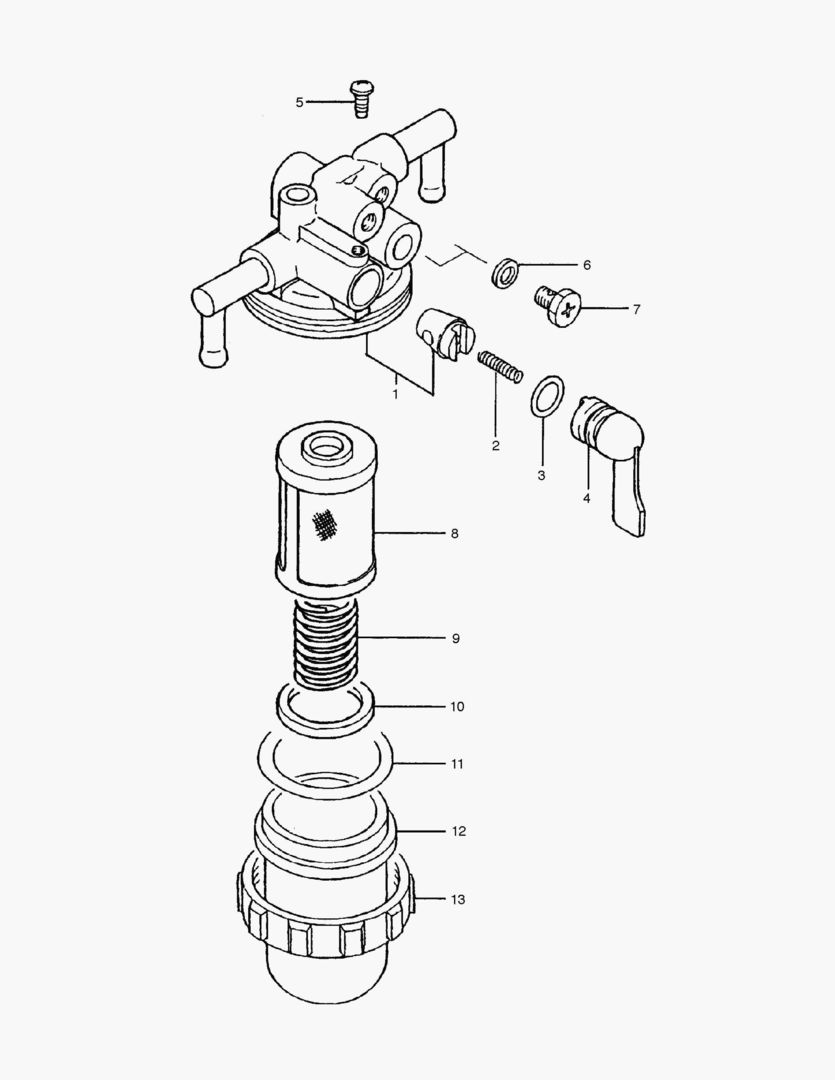 5
6
7
1
2
3
4
8
9
10
11
12
13