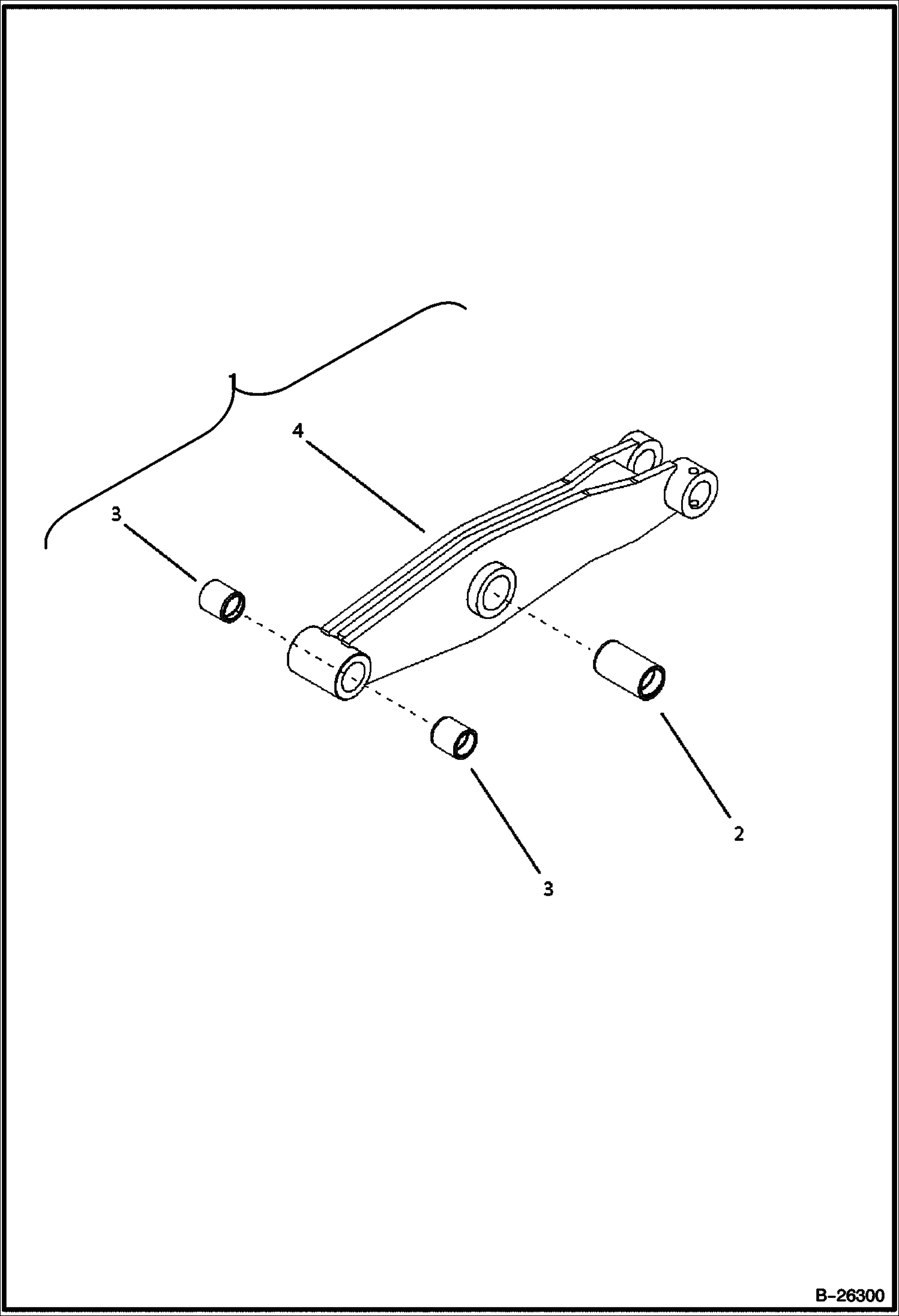 1

4

3

2

3

B-26300