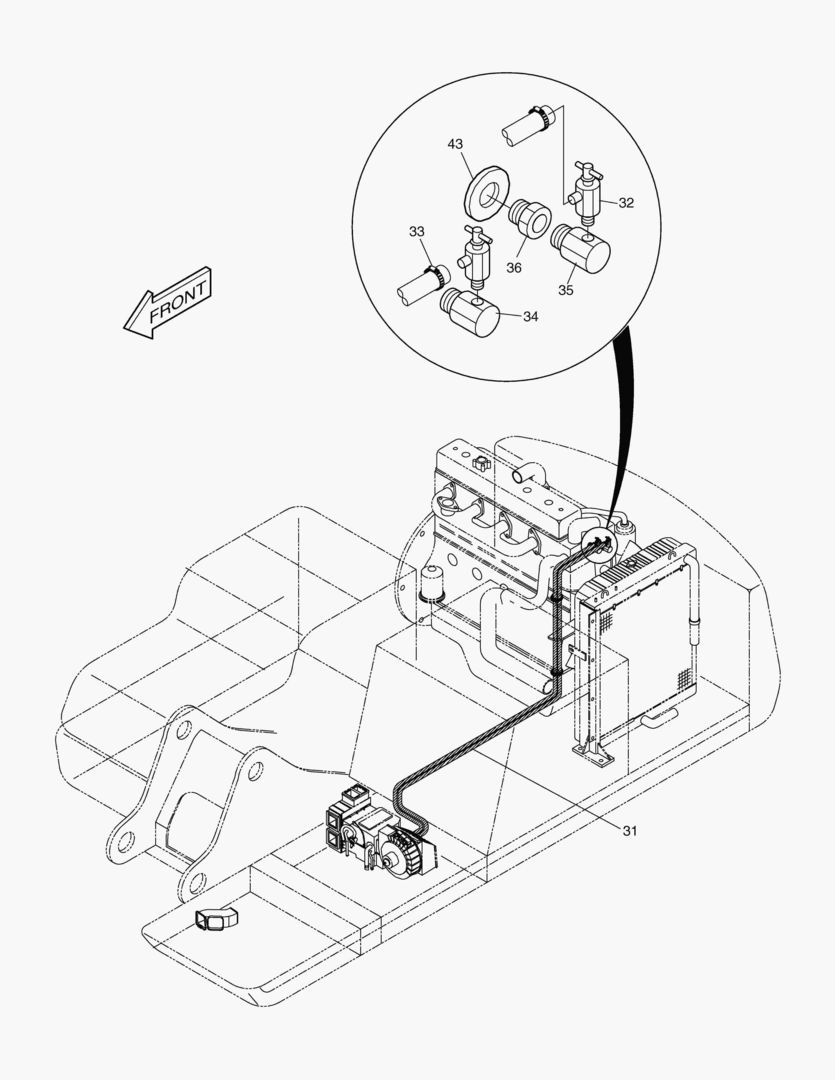 43
32
33
36
35
34
FRONT
31