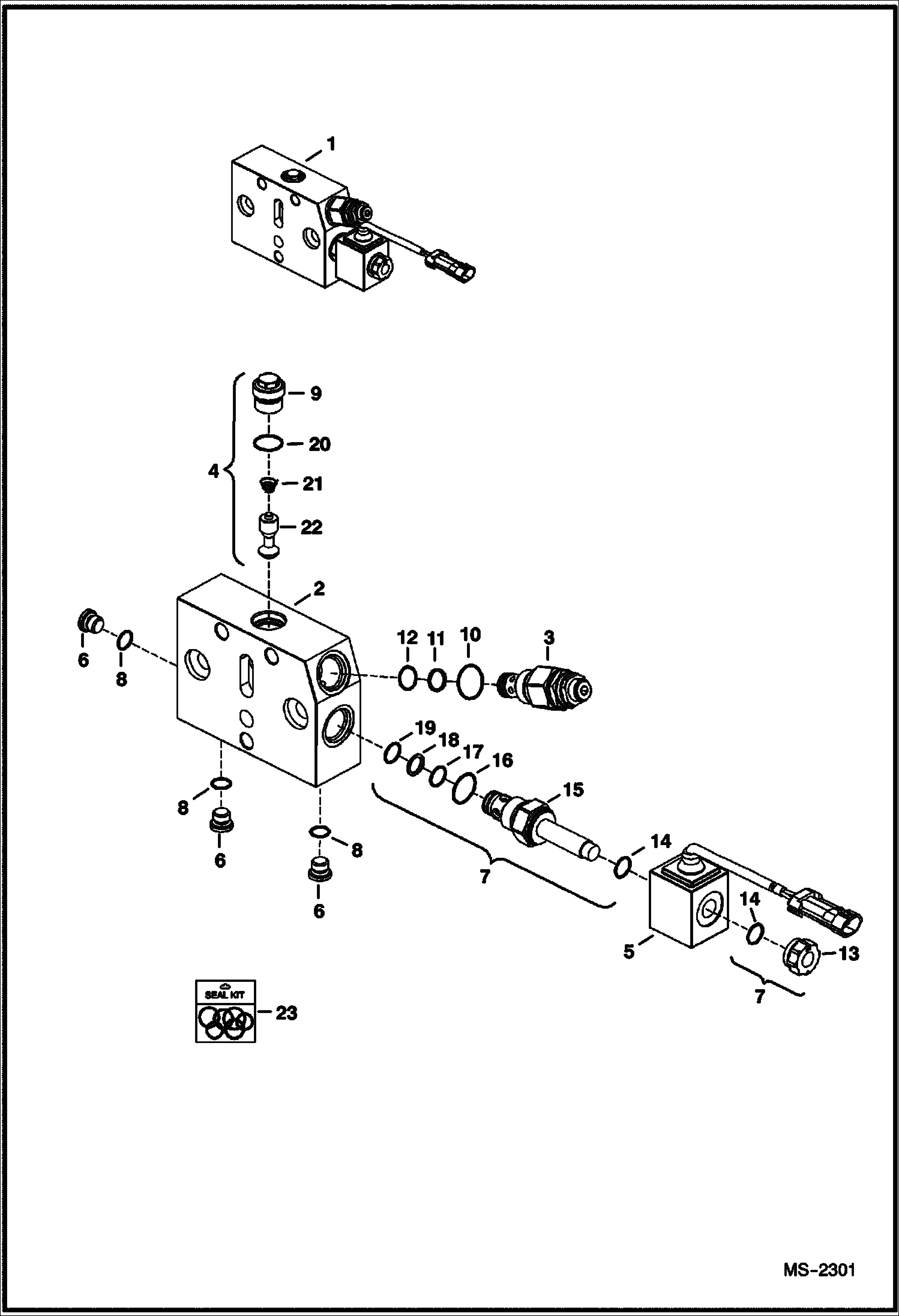 1

9
20
4
21
22

2
6
8
12
11
10
3
19
18
17
16
15
8
6
8
6
7
14
14
5
13
7

SEAL KIT
23

MS-2301