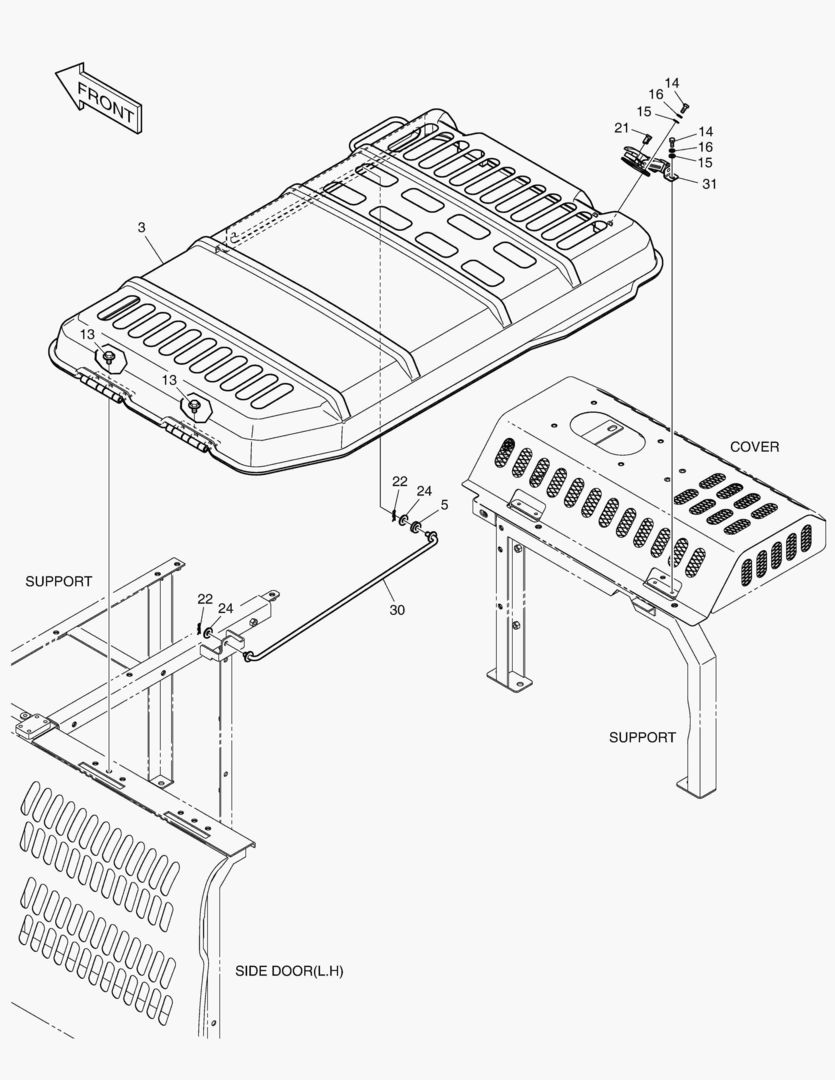 FRONT

14
16
15
21
14
16
15
31

3

13
13

COVER

22
24
5

SUPPORT

22
24

30

SUPPORT

SIDE DOOR(L.H)