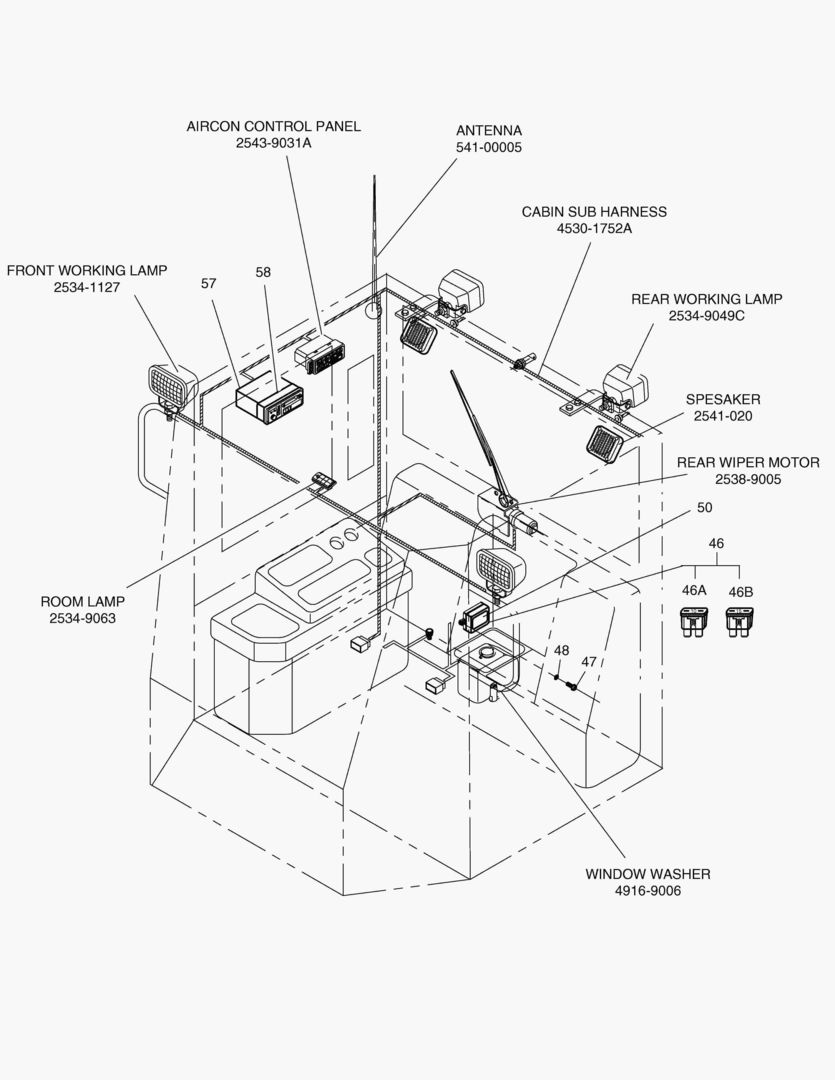 AIRCON CONTROL PANEL
2543-9031A

ANTENNA
541-00005

CABIN SUB HARNESS
4530-1752A

FRONT WORKING LAMP
2534-1127

57

58

REAR WORKING LAMP
2534-9049C

SPESAKER
2541-020

REAR WIPER MOTOR
2538-9005

50

46

46A

46B

ROOM LAMP
2534-9063

48

47

WINDOW WASHER
4916-9006