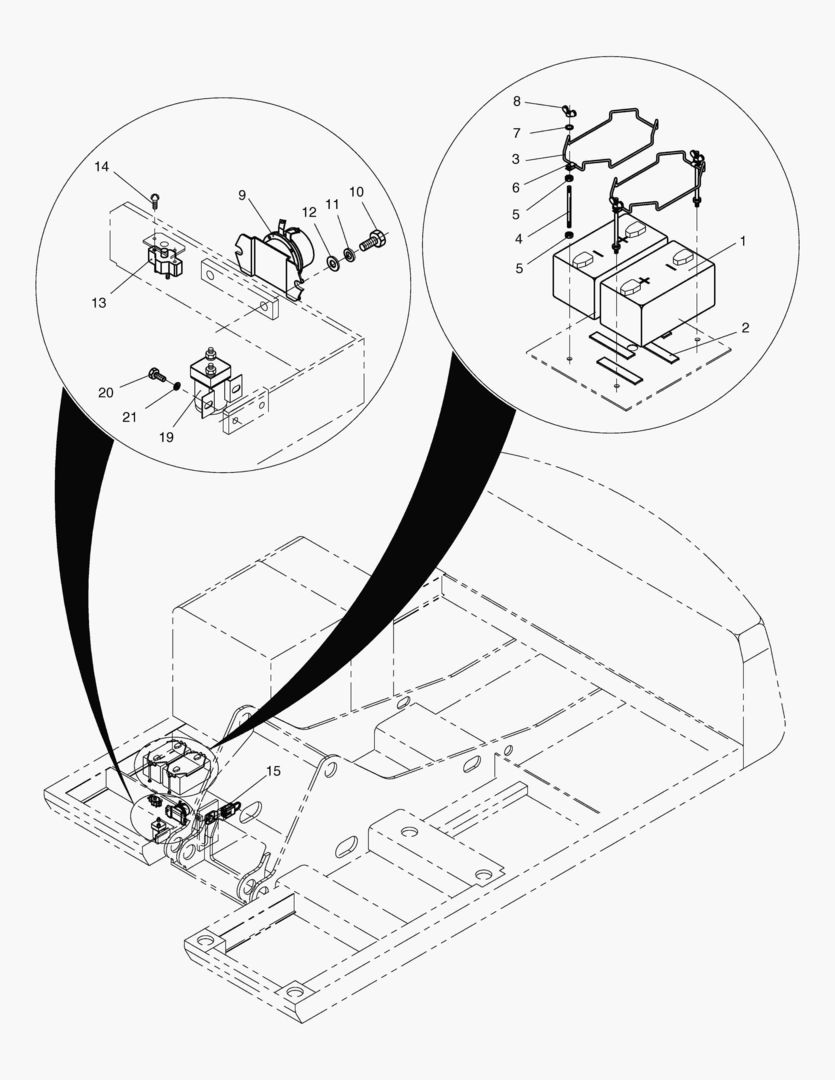 14
9
12
11
10
13
20
21
19
8
7
3
6
5
4
5
1
2
15