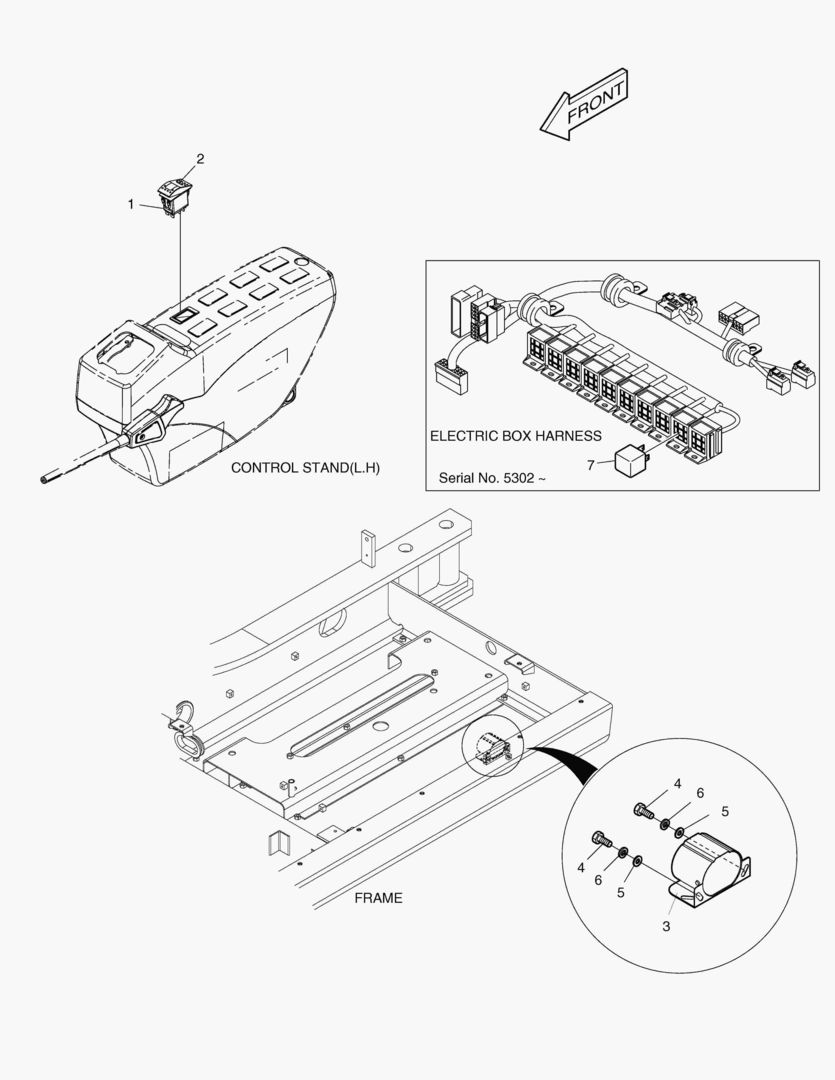 FRONT

2

1

CONTROL STAND(L.H)

ELECTRIC BOX HARNESS

7

Serial No. 5302 ~

4

6

5

4

6

5

3

FRAME