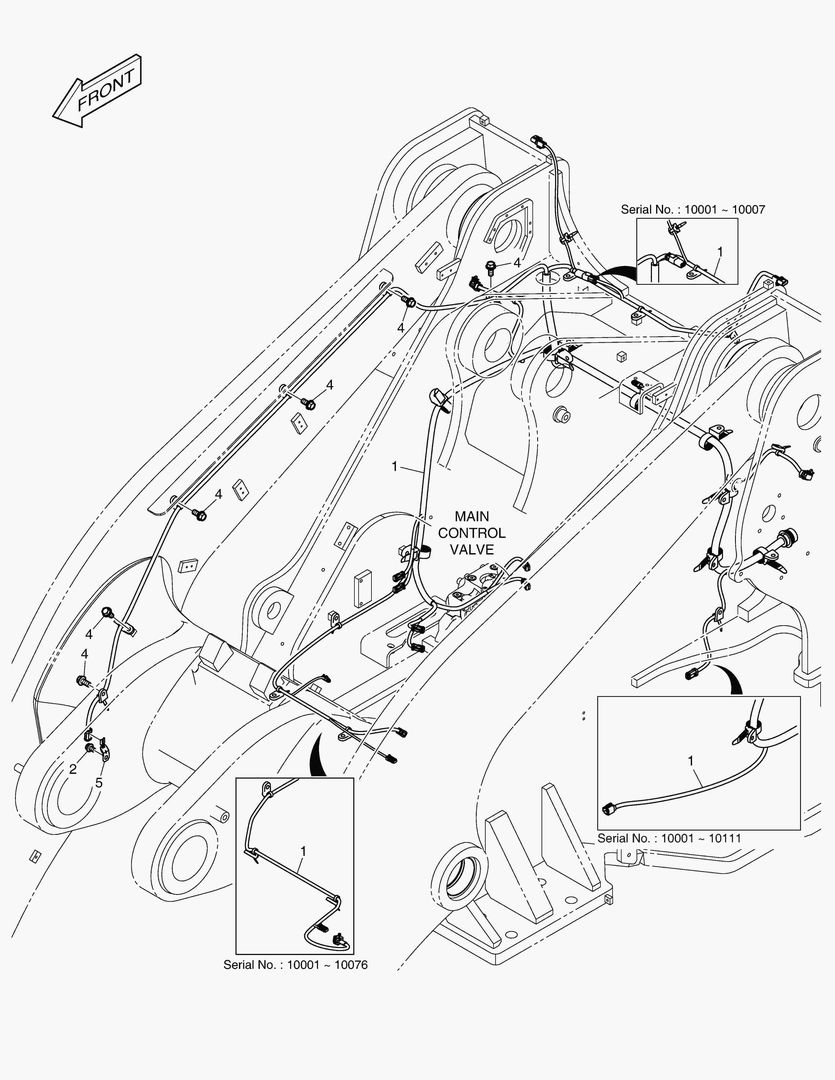 FRONT

Serial No. : 10001 ~ 10007

1

4

4

4

4

1

MAIN CONTROL VALVE

4

4

2

5

1

Serial No. : 10001 ~ 10111

1

Serial No. : 10001 ~ 10076