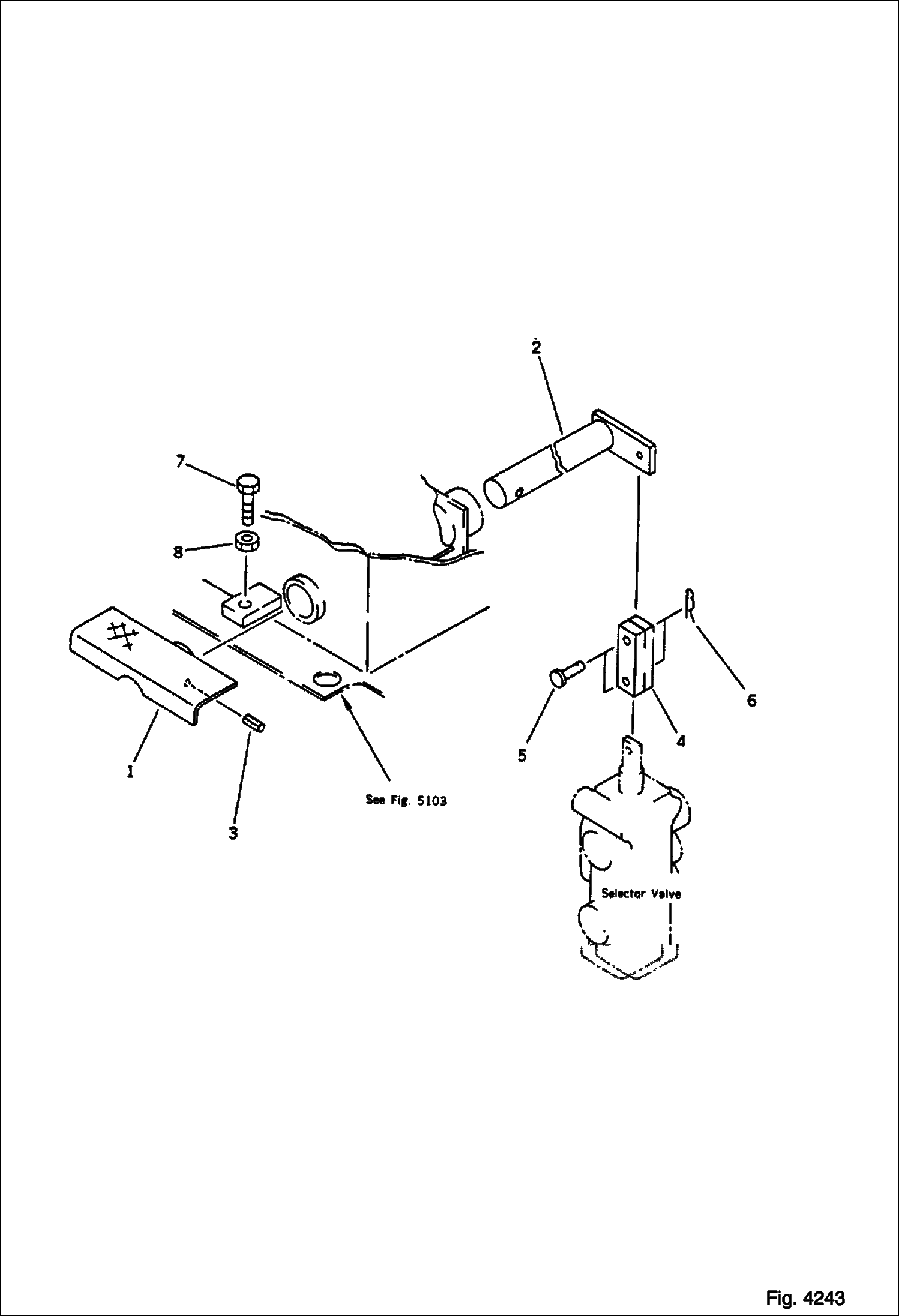 2

7

8

6

5

4

1

3

See Fig. 5103

Selector Valve

Fig. 4243