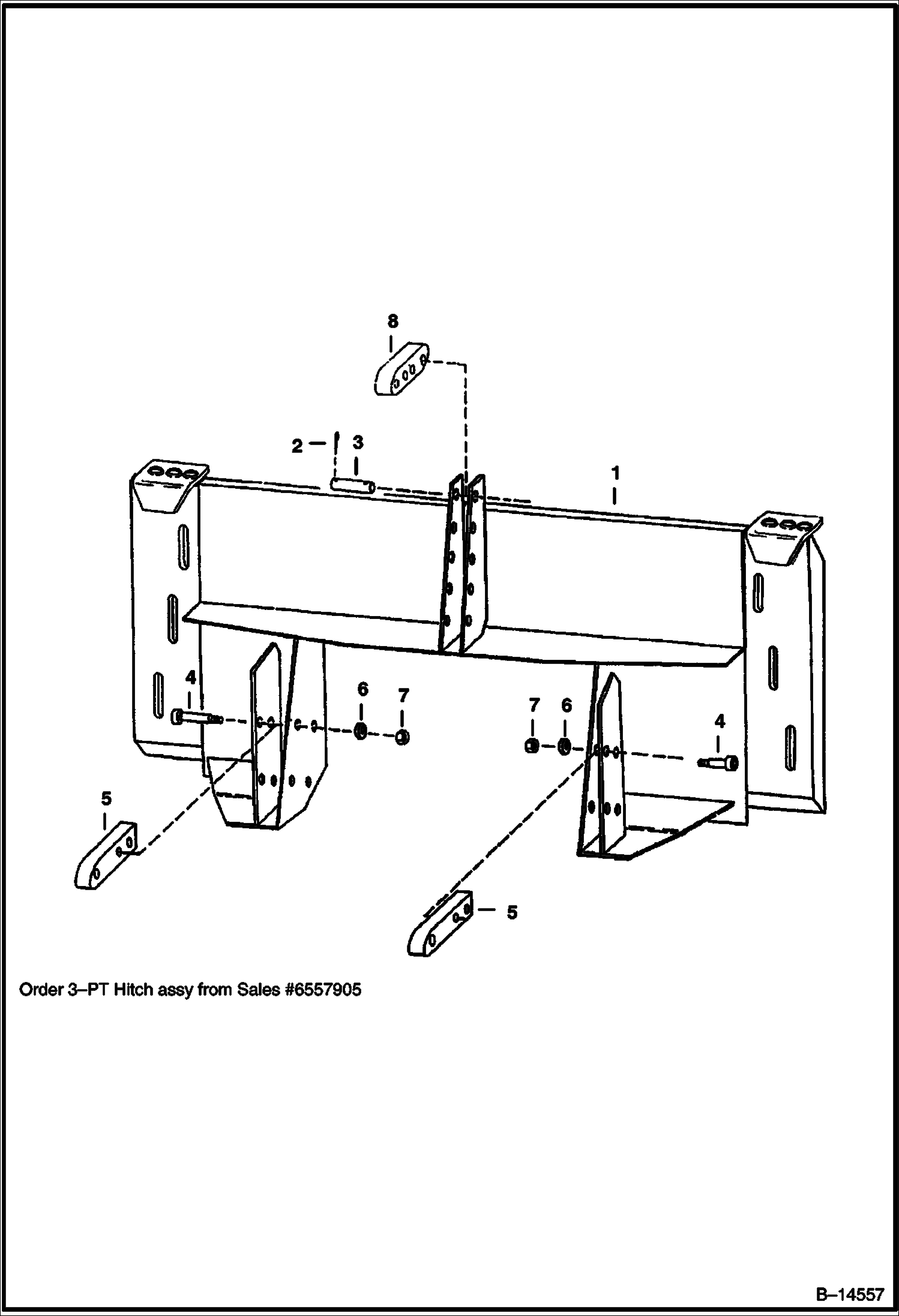 8

2 3

1

4 6 7

7 6

4

5

5

Order 3–PT Hitch assy from Sales #6557905

B–14557