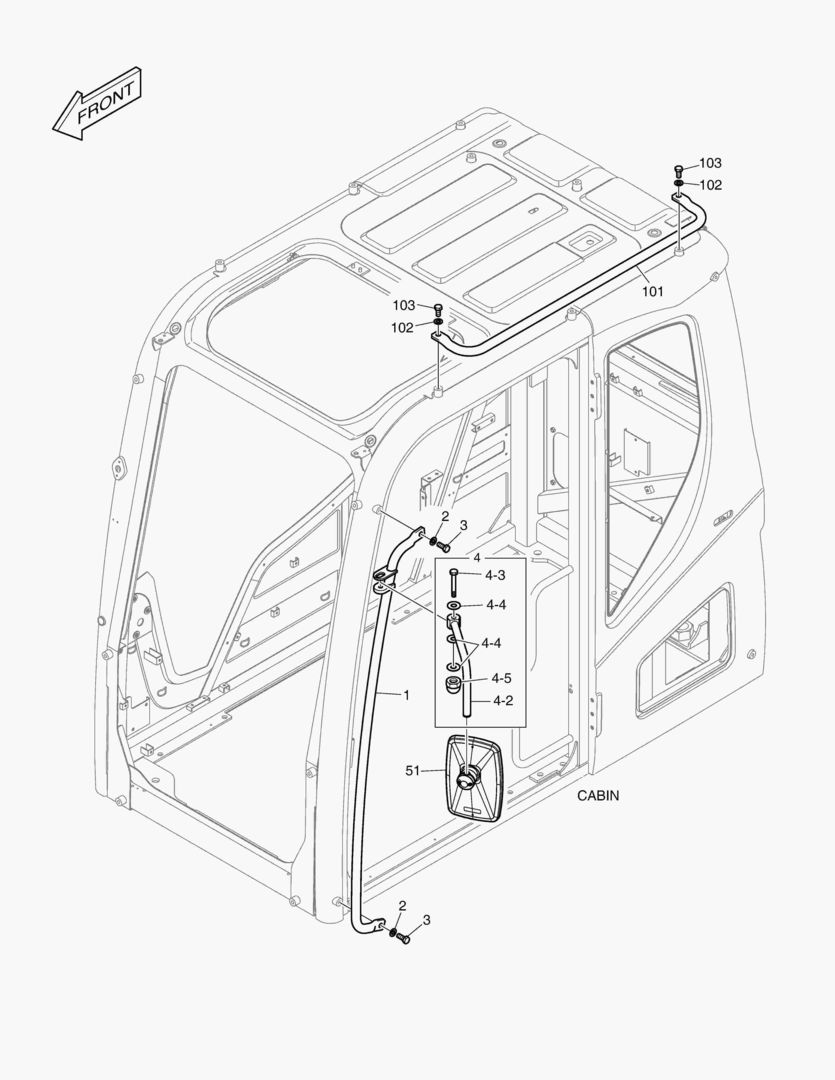 FRONT

103
102
101
103
102
2
3
4
4-3
4-4
4-4
4-5
4-2
1
51
CABIN
2
3