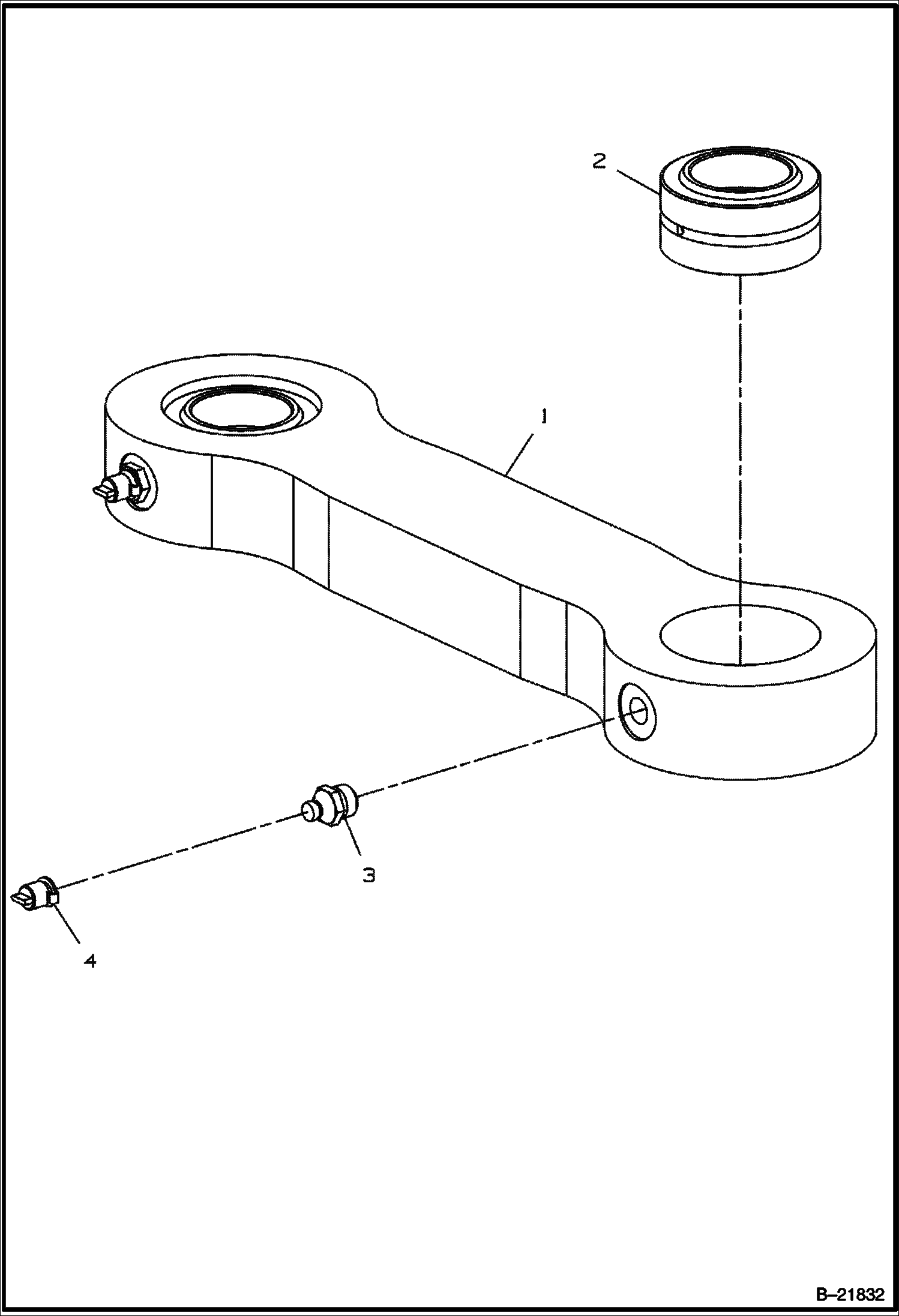 2

1

3

4

B–21832