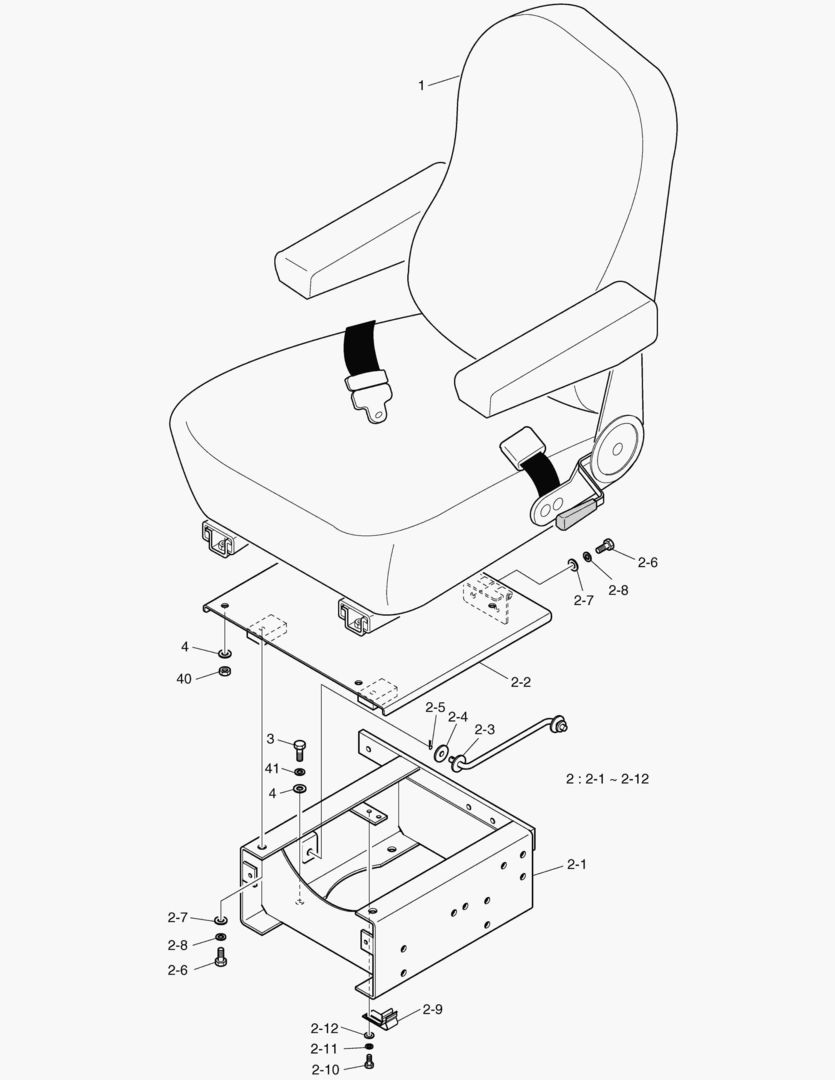 1

2-6
2-8
2-7

4
40

2-2

2-5
2-4
2-3

3
41
4

2 : 2-1 ~ 2-12

2-1

2-7
2-8
2-6

2-9
2-12
2-11
2-10