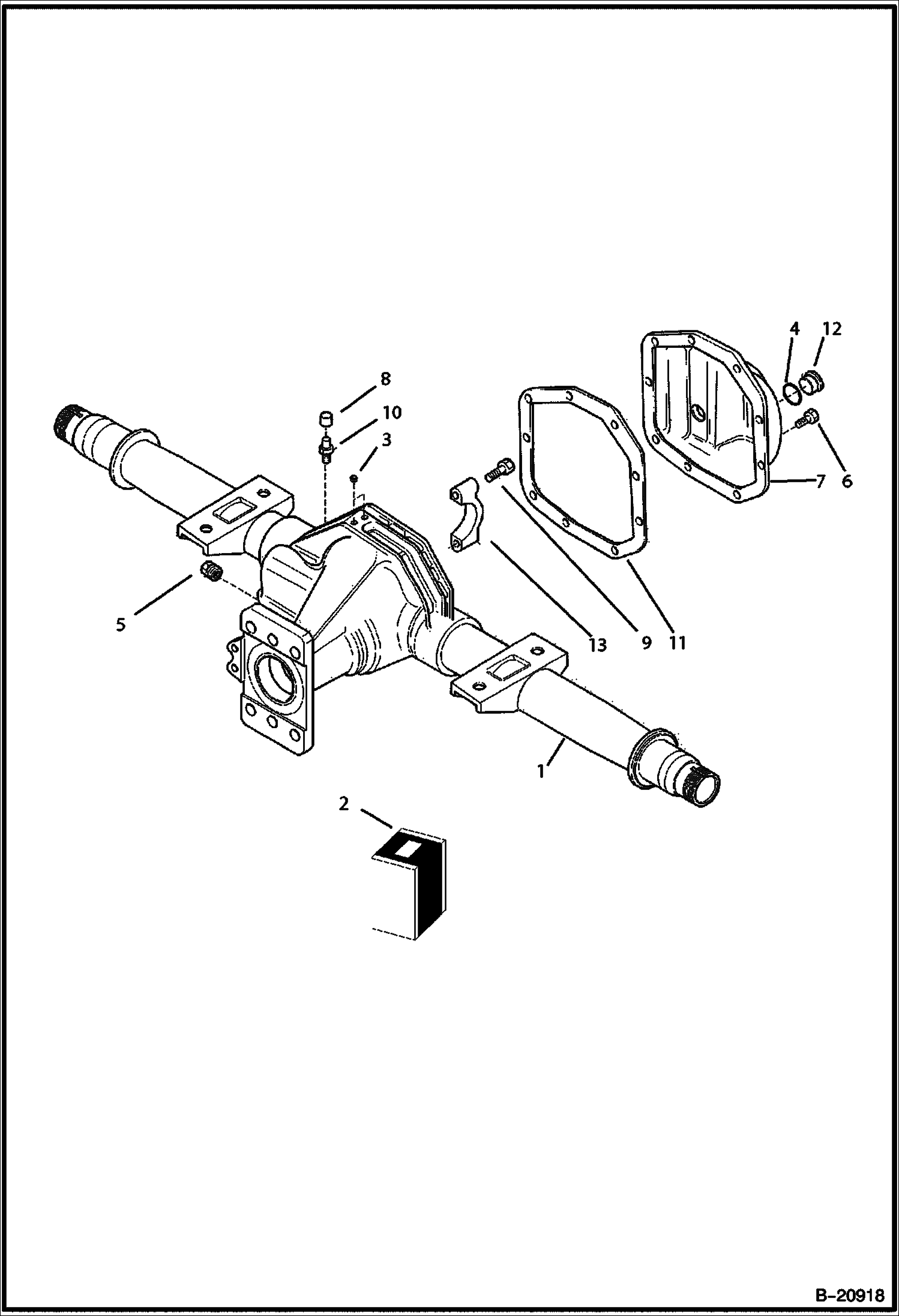 4
12
8
10
3
7
6
5
13
9
11
1
2

B-20918