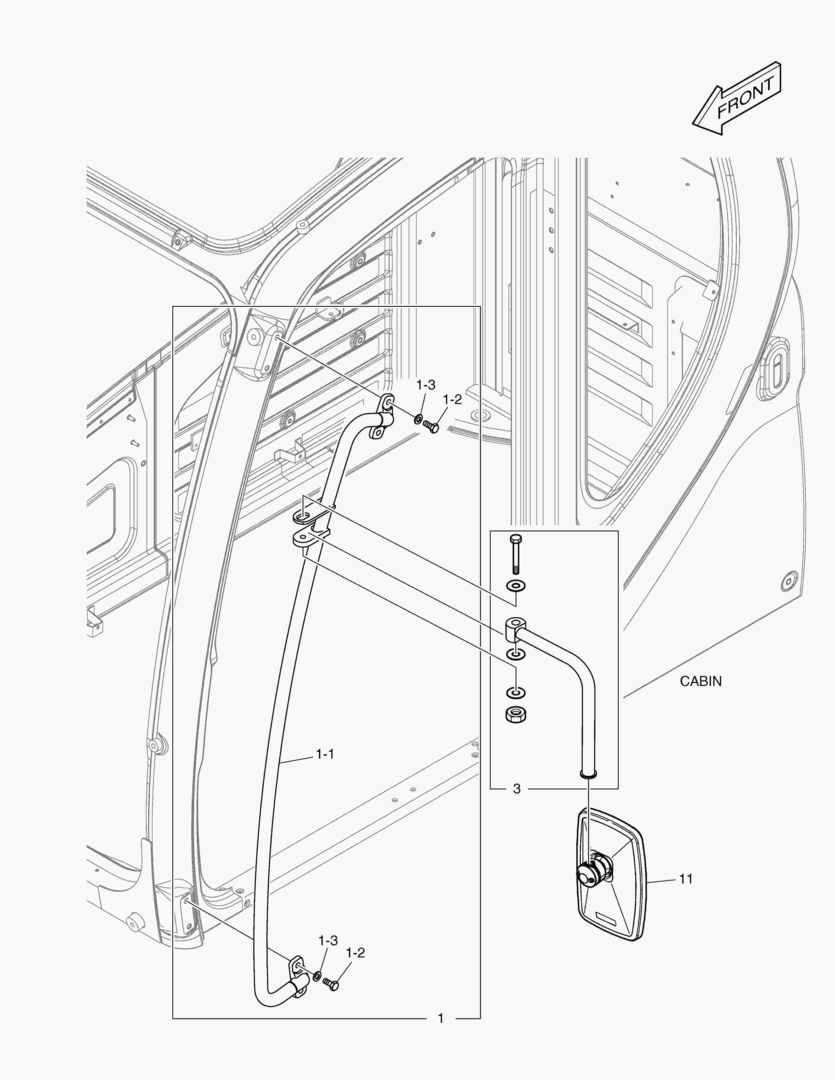 FRONT

1-3
1-2

CABIN

1-1

3

11

1-3
1-2

1