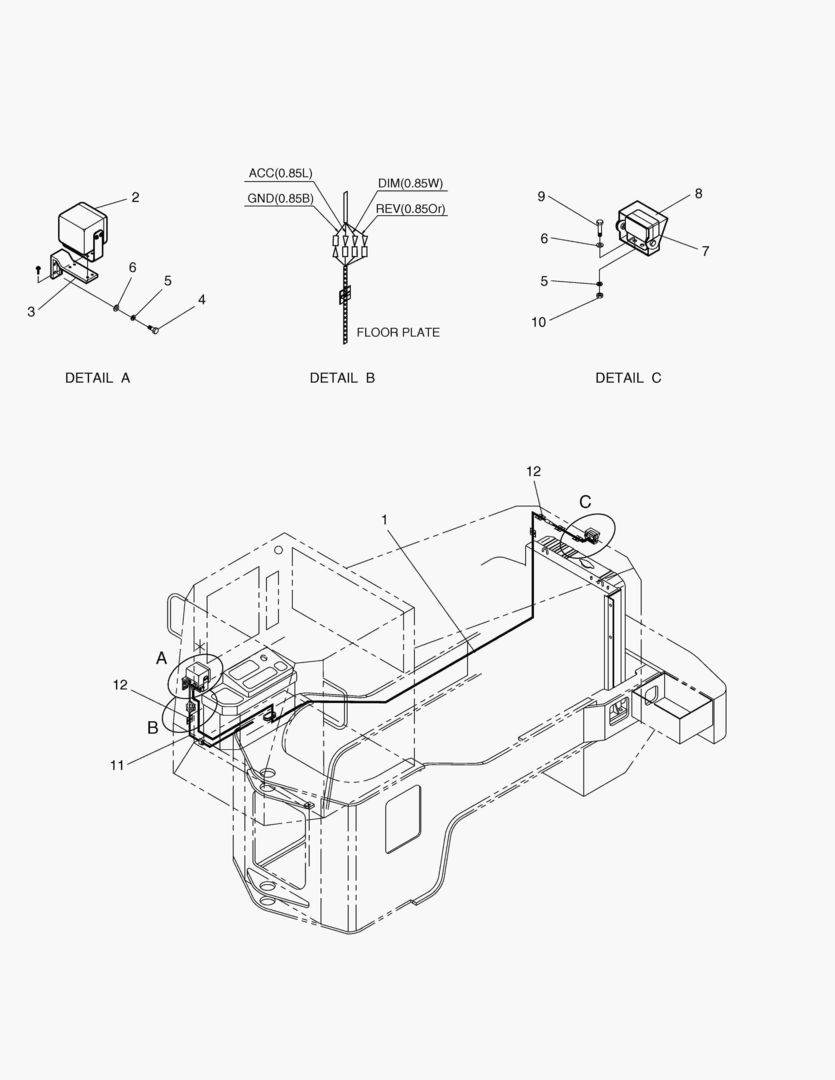 2
6
5
4
3
DETAIL A

ACC(0.85L)
GND(0.85B)
DIM(0.85W)
REV(0.85Or)
FLOOR PLATE
DETAIL B

9
8
6
7
5
10
DETAIL C

12
C
1
A
12
B
11