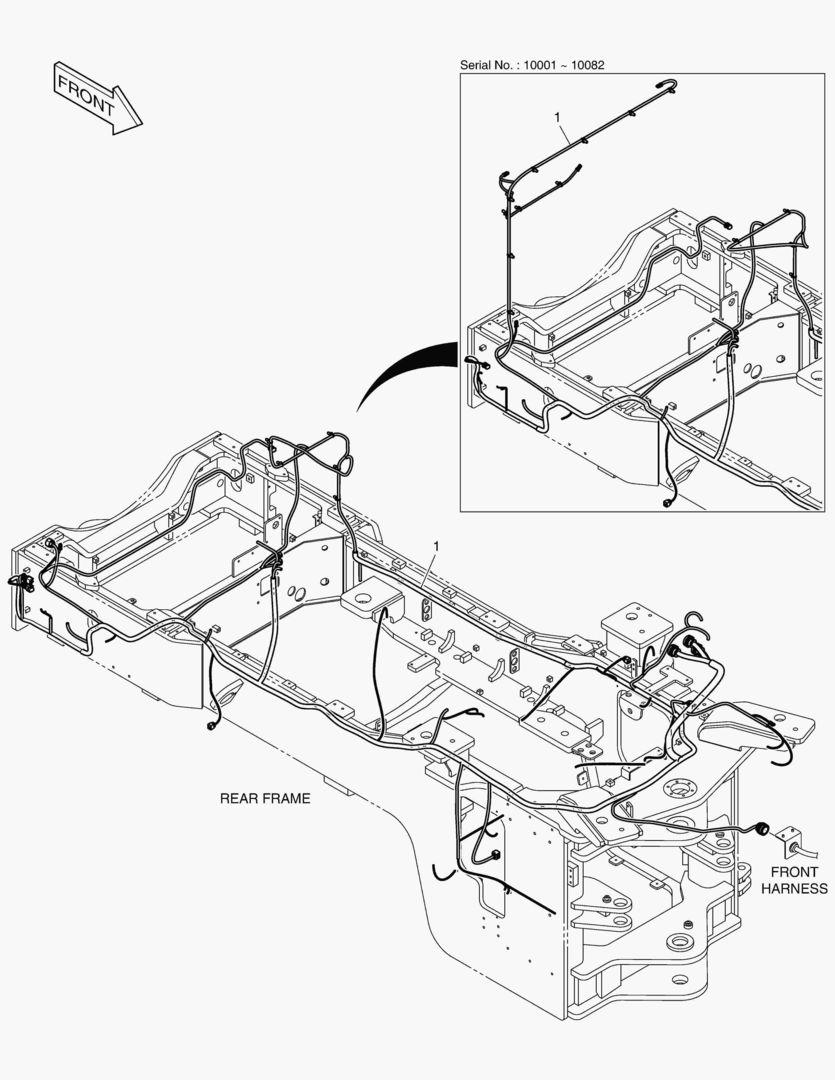 FRONT

Serial No. : 10001 ~ 10082

1

1

REAR FRAME

FRONT HARNESS